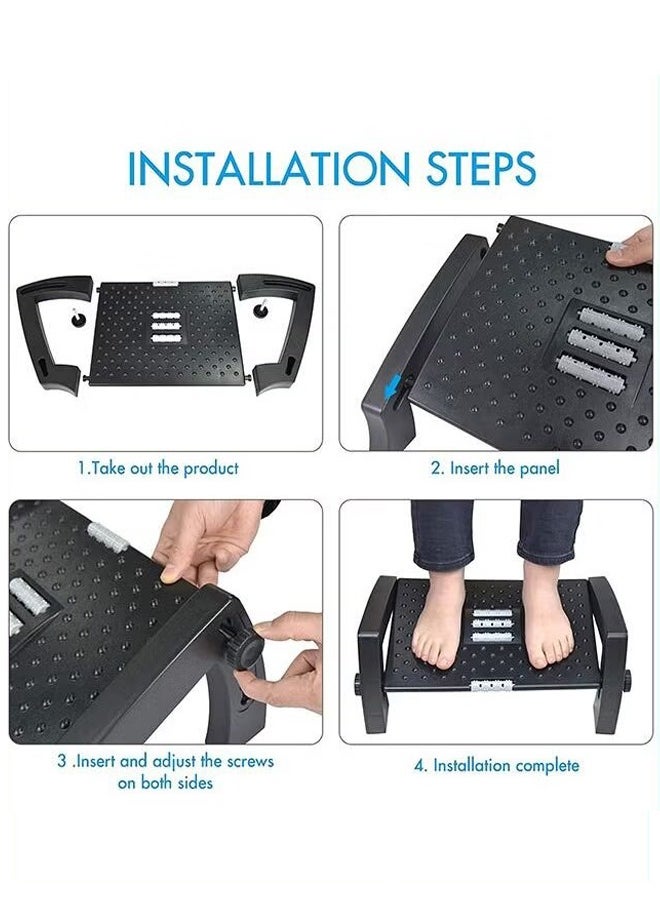 INSTALLATION STEPS

1.Take out the product

2. Insert the panel

3 .Insert and adjust the screws on both sides

4. Installation complete