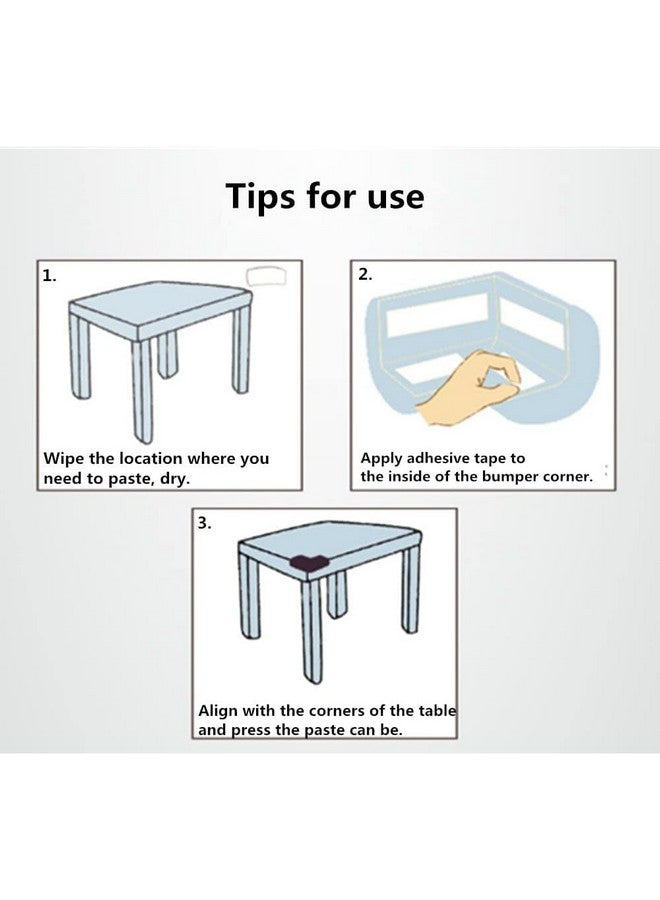 Tips for use

1.

Wipe the location where you need to paste, dry.

2.

Apply adhesive tape to the inside of the bumper corner.

3.

Align with the corners of the table and press the paste can be.