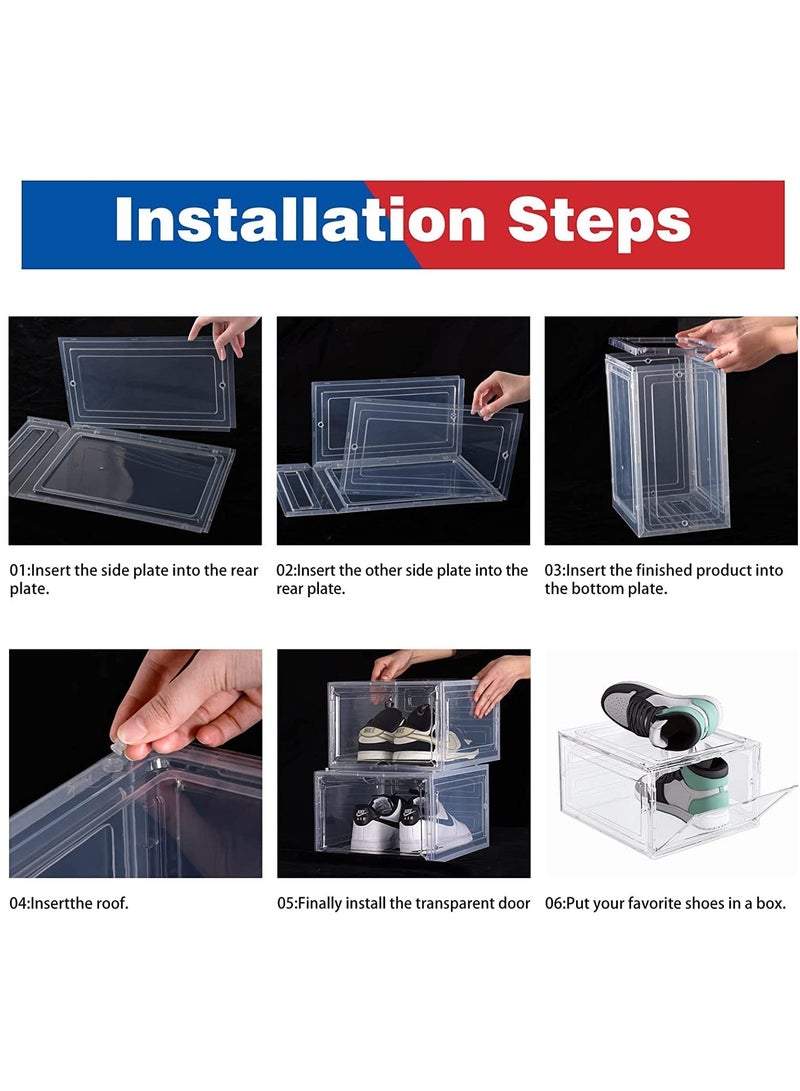 Installation Steps

01:Insert the side plate into the rear plate.

02:Insert the other side plate into the rear plate.

03:Insert the finished product into the bottom plate.

04:Insertthe roof.

05:Finally install the transparent door

06:Put your favorite shoes in a box.