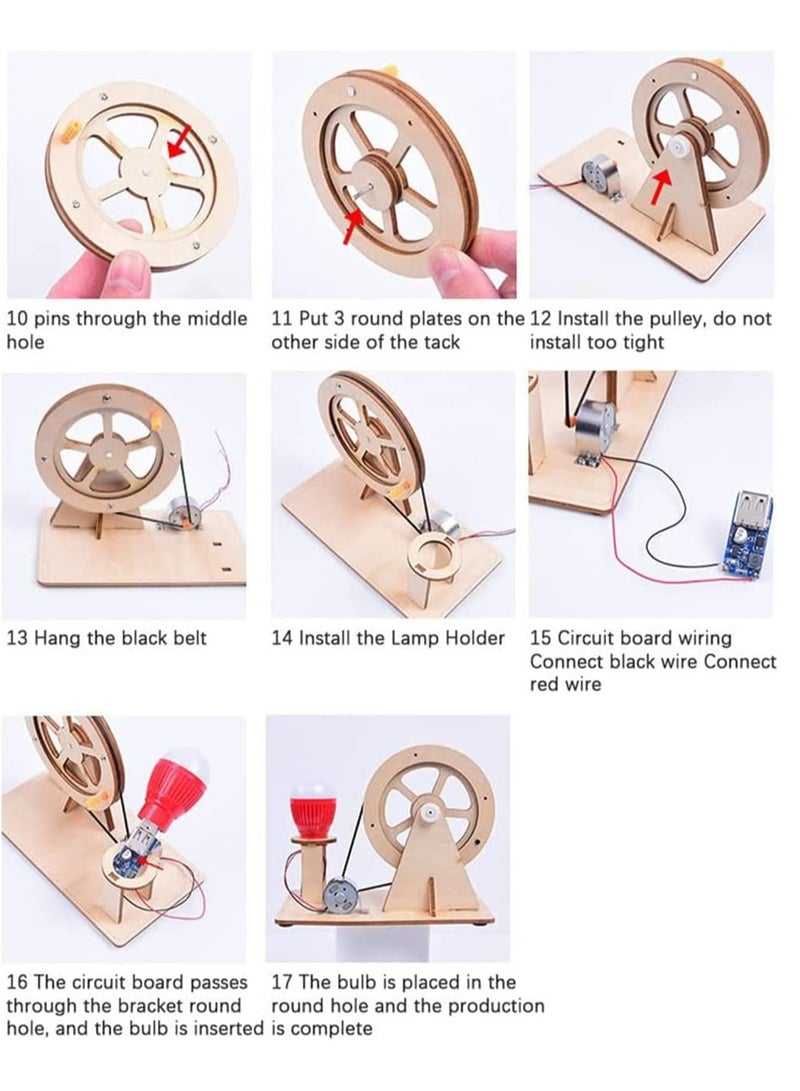 10 pins through the middle hole

11 Put 3 round plates on the other side of the tack

12 Install the pulley, do not install too tight

13 Hang the black belt

14 Install the Lamp Holder

15 Circuit board wiring Connect black wire Connect red wire

16 The circuit board passes through the bracket round hole, and the bulb is inserted

17 The bulb is placed in the round hole and the production is complete