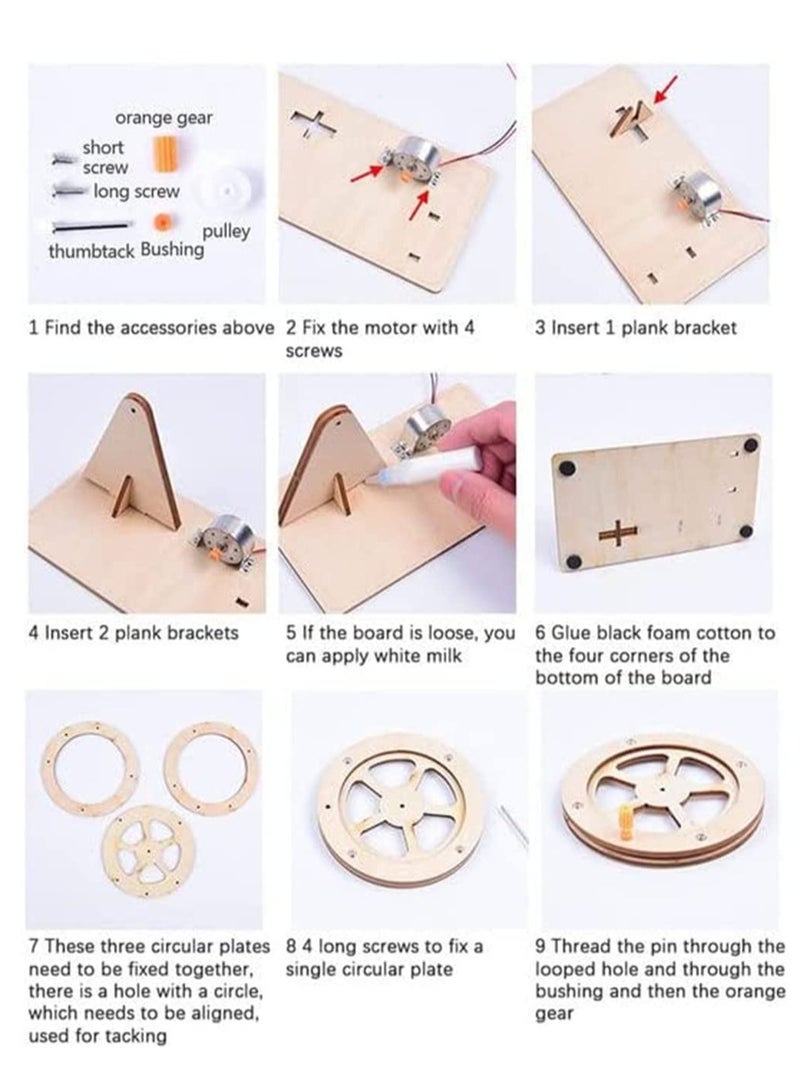 orange gear
short screw
long screw
pulley
thumbtack Bushing

1 Find the accessories above

2 Fix the motor with 4 screws

3 Insert 1 plank bracket

4 Insert 2 plank brackets

5 If the board is loose, you can apply white milk

6 Glue black foam cotton to the four corners of the bottom of the board

7 These three circular plates need to be fixed together, there is a hole with a circle, which needs to be aligned, used for tacking

8 4 long screws to fix a single circular plate

9 Thread the pin through the looped hole and through the bushing and then the orange gear