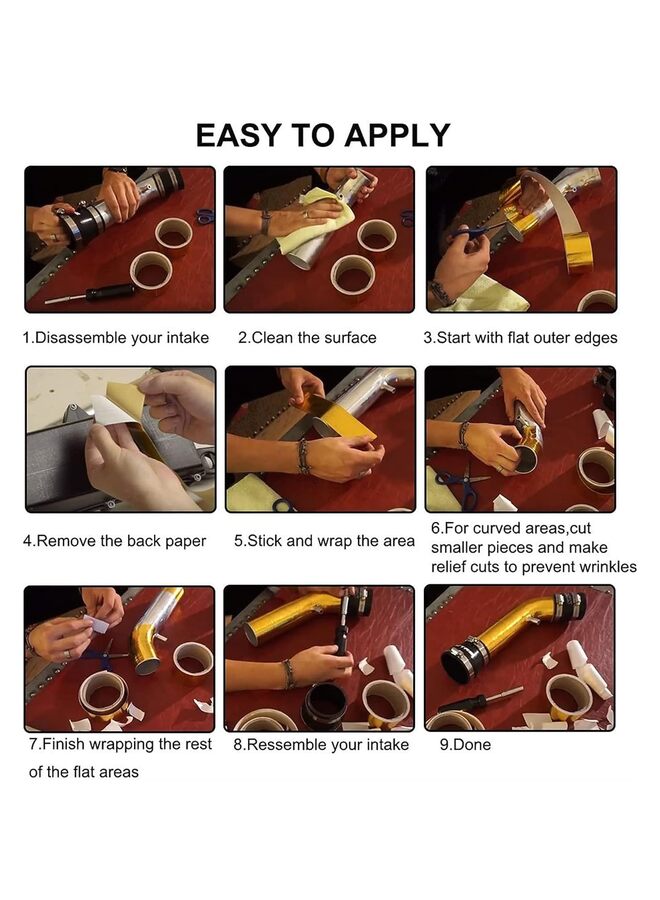 EASY TO APPLY

1.Disassemble your intake

2.Clean the surface

3.Start with flat outer edges

4.Remove the back paper

5.Stick and wrap the area

6.For curved areas,cut smaller pieces and make relief cuts to prevent wrinkles

7.Finish wrapping the rest of the flat areas

8.Ressemble your intake

9.Done