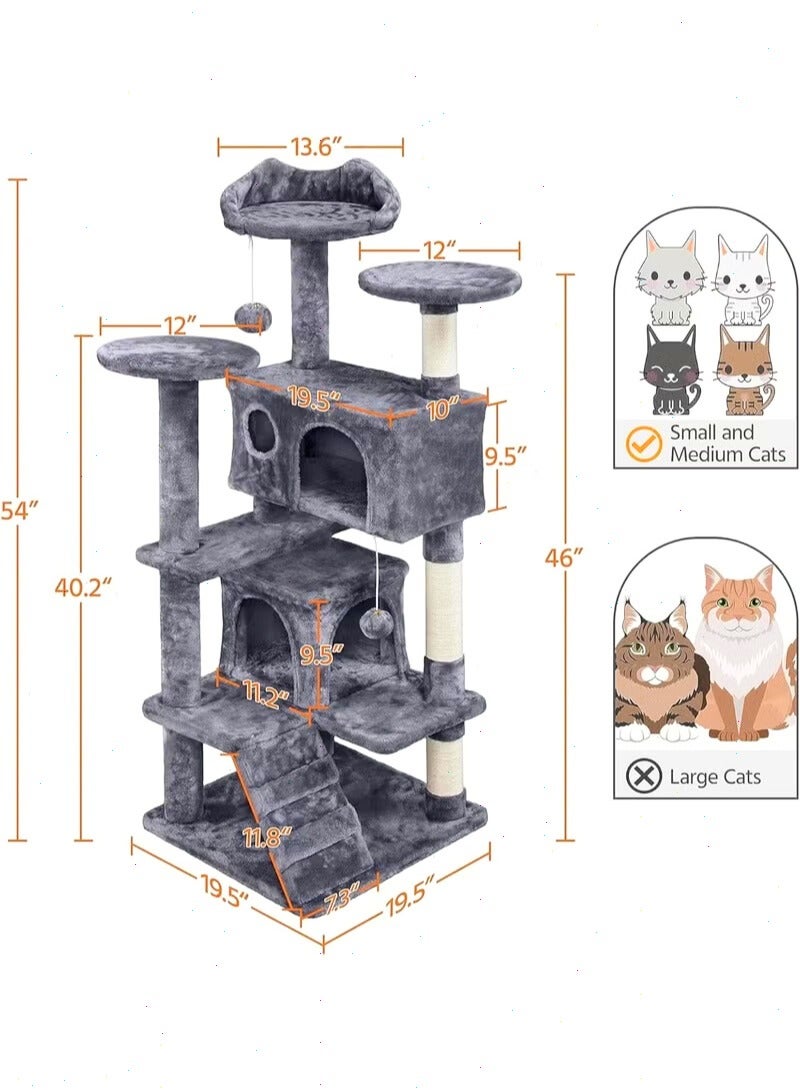 13.6″

12″

12″

19.5″

10″

9.5″

54″

40.2″

46″

9.5″

11.2″

11.8″

19.5″

7.3″

19.5″

Small and Medium Cats

Large Cats