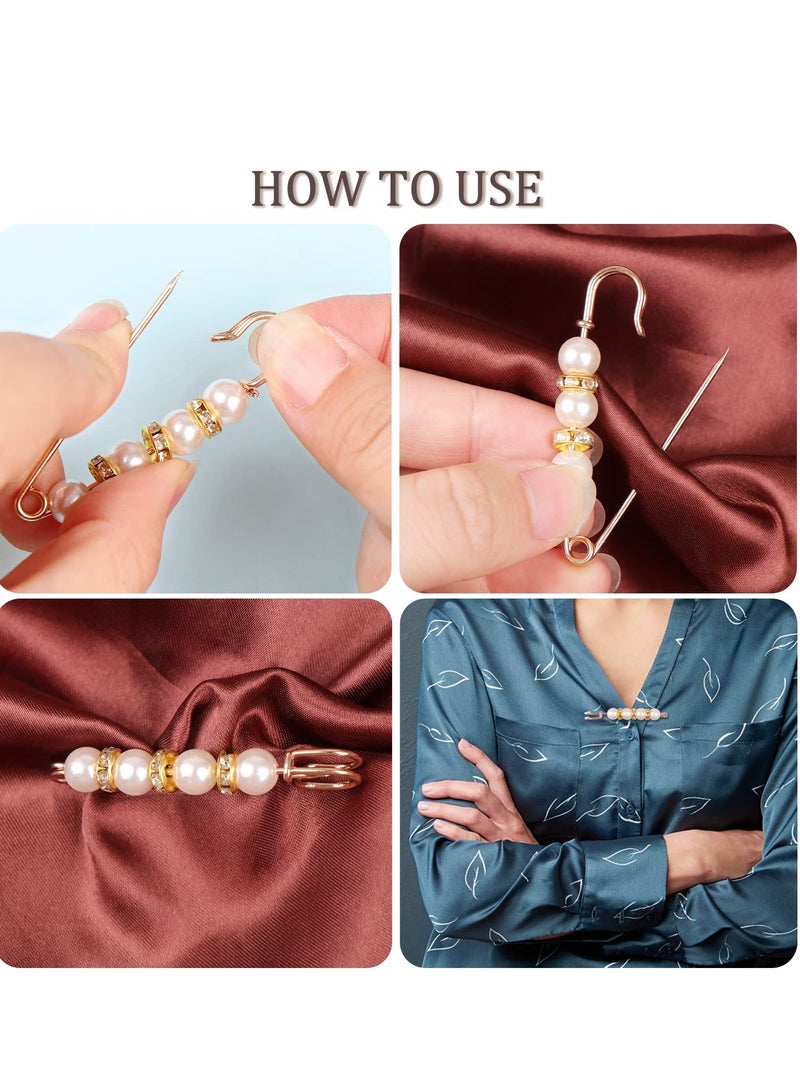 HOW TO USE