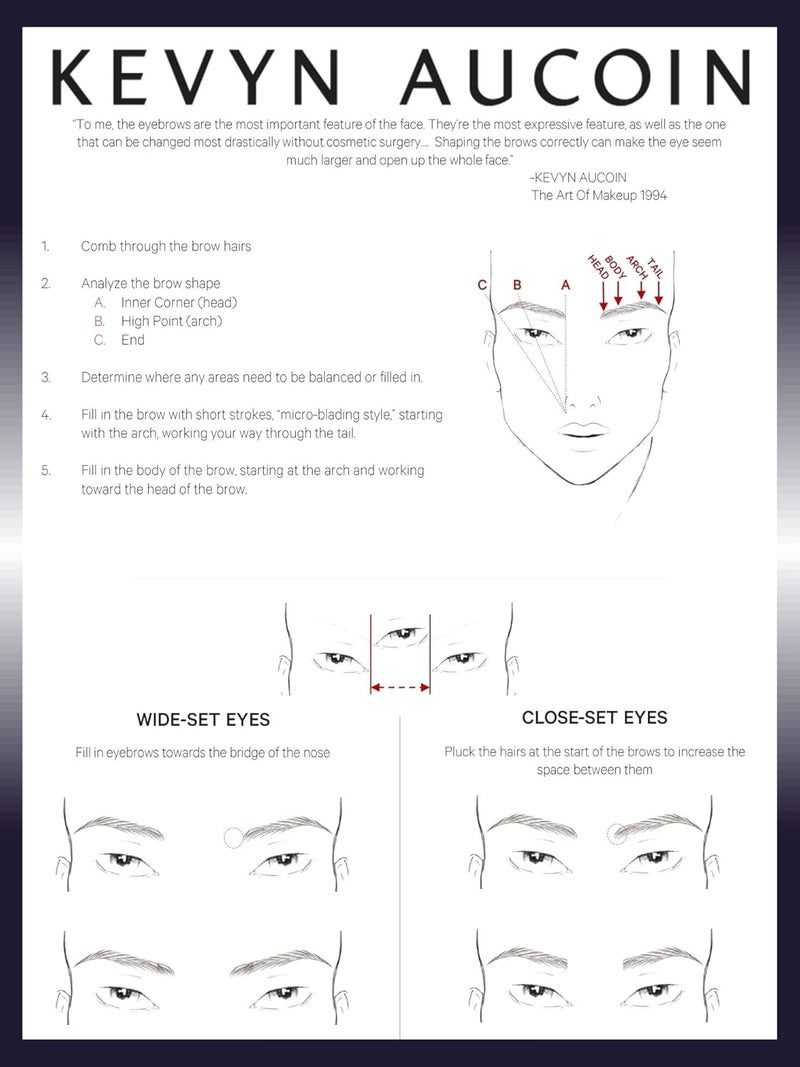 KEVYN AUCOIN

"To me, the eyebrows are the most important feature of the face. They're the most expressive feature, as well as the one that can be changed most drastically without cosmetic surgery.... Shaping the brows correctly can make the eye seem much larger and open up the whole face."

-KEVYN AUCOIN
The Art Of Makeup 1994

1. Comb through the brow hairs

2. Analyze the brow shape
A. Inner Corner (head)
B. High Point (arch)
C. End

3. Determine where any areas need to be balanced or filled in.

4. Fill in the brow with short strokes, "micro-blading style," starting with the arch, working your way through the tail.

5. Fill in the body of the brow, starting at the arch and working toward the head of the brow.

C B A

HEAD BODY ARCH TAIL

WIDE-SET EYES

Fill in eyebrows towards the bridge of the nose

CLOSE-SET EYES

Pluck the hairs at the start of the brows to increase the space between them