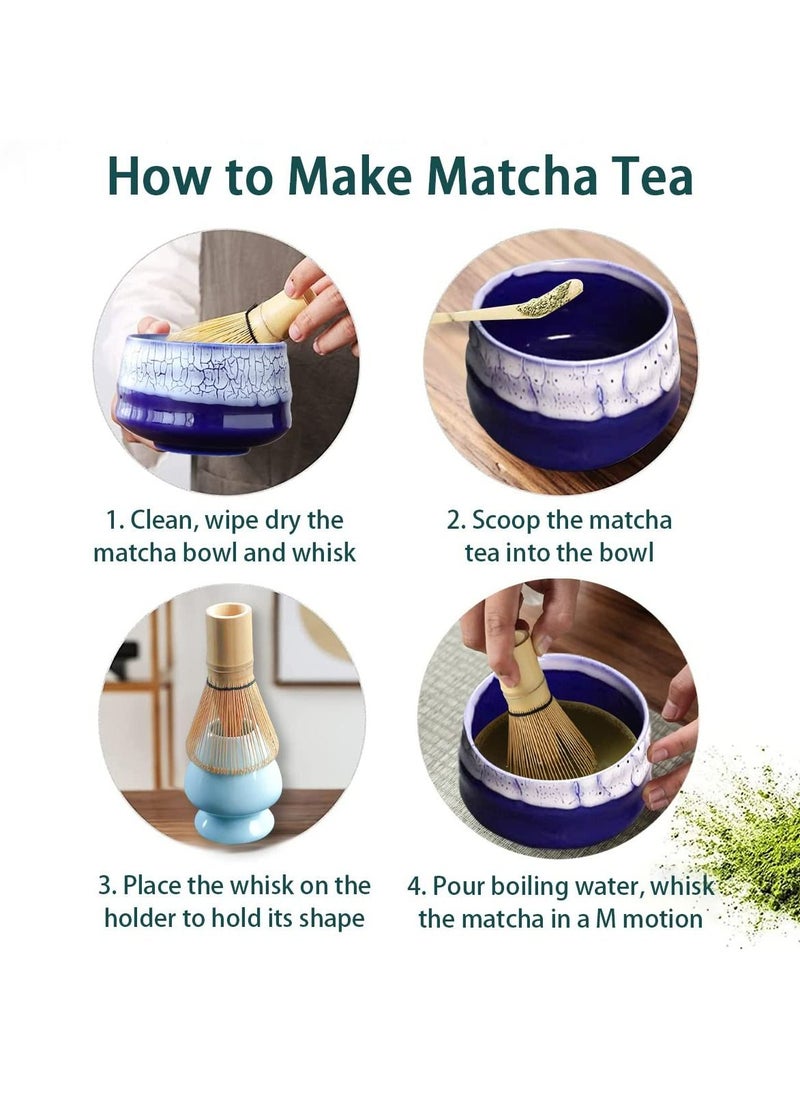 How to Make Matcha Tea

1. Clean, wipe dry the matcha bowl and whisk

2. Scoop the matcha tea into the bowl

3. Place the whisk on the holder to hold its shape

4. Pour boiling water, whisk the matcha in a M motion