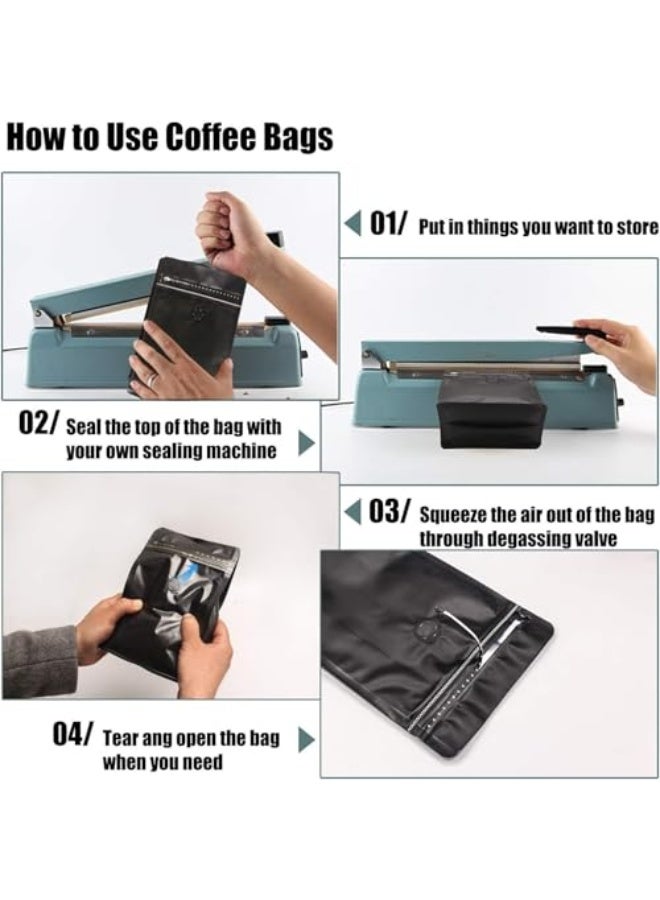 How to Use Coffee Bags

01/ Put in things you want to store

02/ Seal the top of the bag with your own sealing machine

03/ Squeeze the air out of the bag through degassing valve

04/ Tear ang open the bag when you need