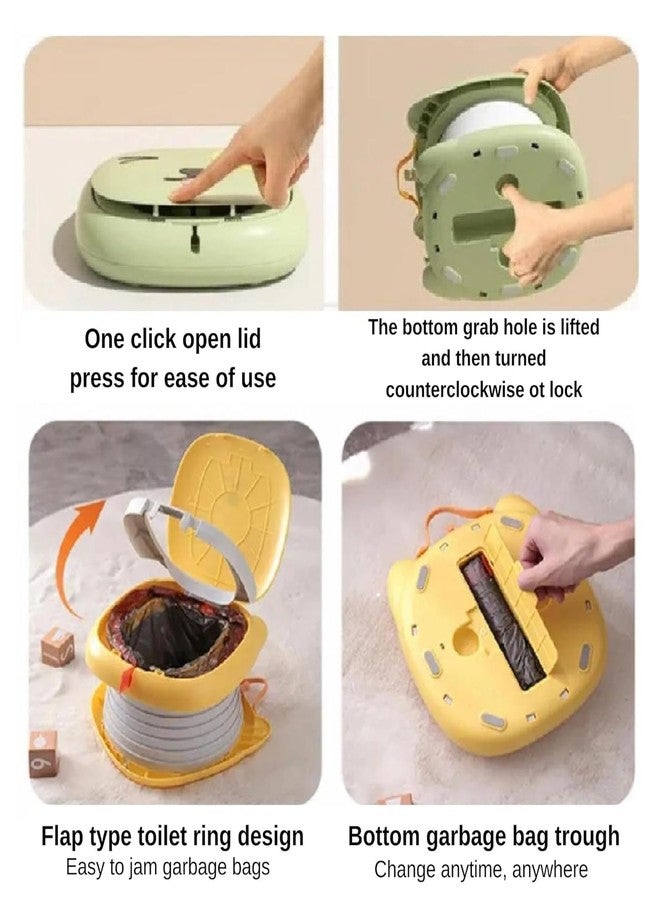 One click open lid
press for ease of use

The bottom grab hole is lifted
and then turned
counterclockwise ot lock

6

Flap type toilet ring design
Easy to jam garbage bags

Bottom garbage bag trough
Change anytime, anywhere