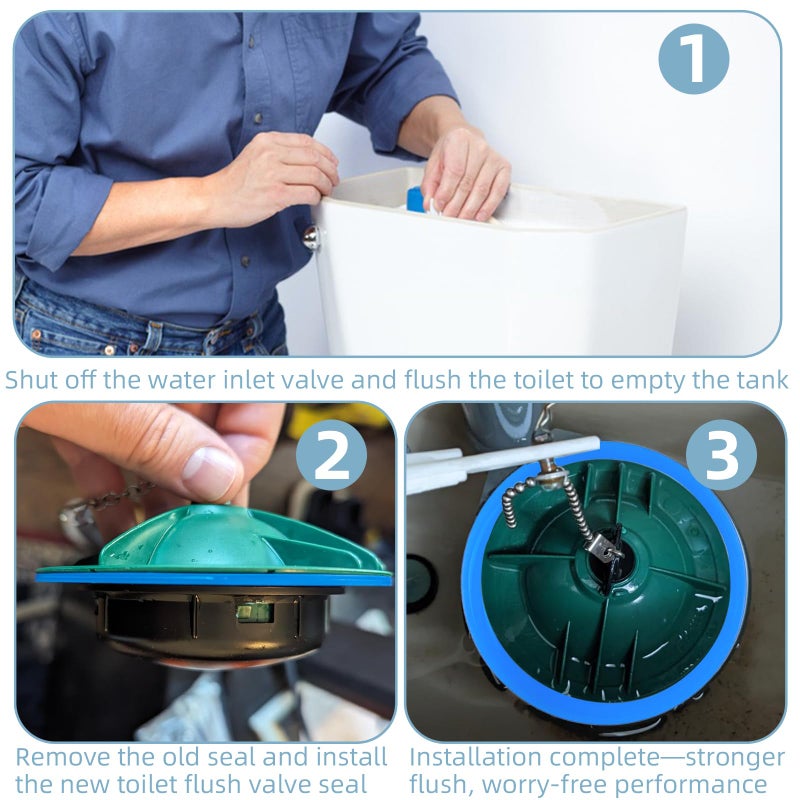 1

Shut off the water inlet valve and flush the toilet to empty the tank

2

Remove the old seal and install the new toilet flush valve seal

3

Installation complete—stronger flush, worry-free performance