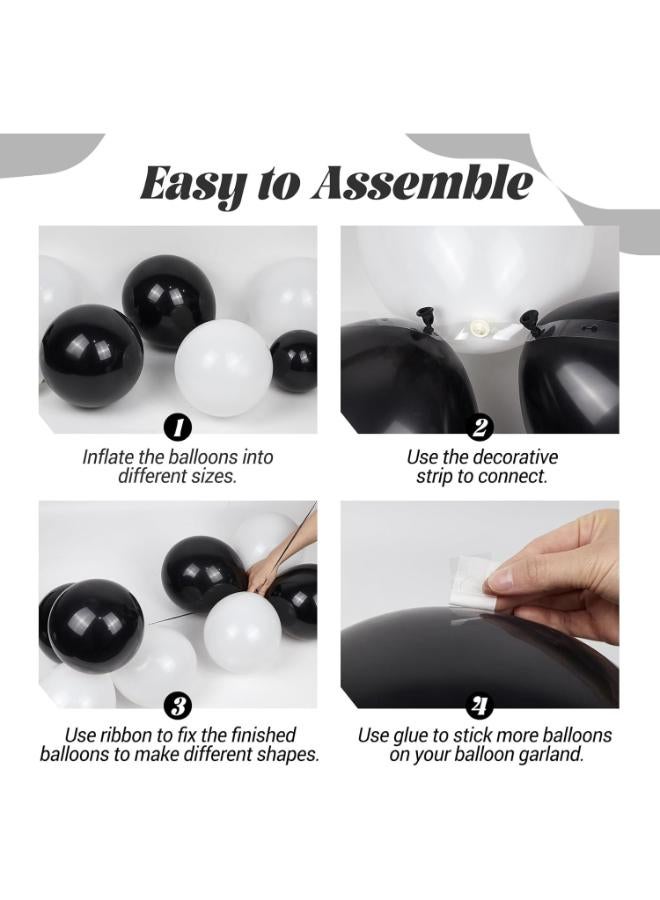 Easy to Assemble

1
Inflate the balloons into different sizes.

2
Use the decorative strip to connect.

3
Use ribbon to fix the finished balloons to make different shapes.

4
Use glue to stick more balloons on your balloon garland.