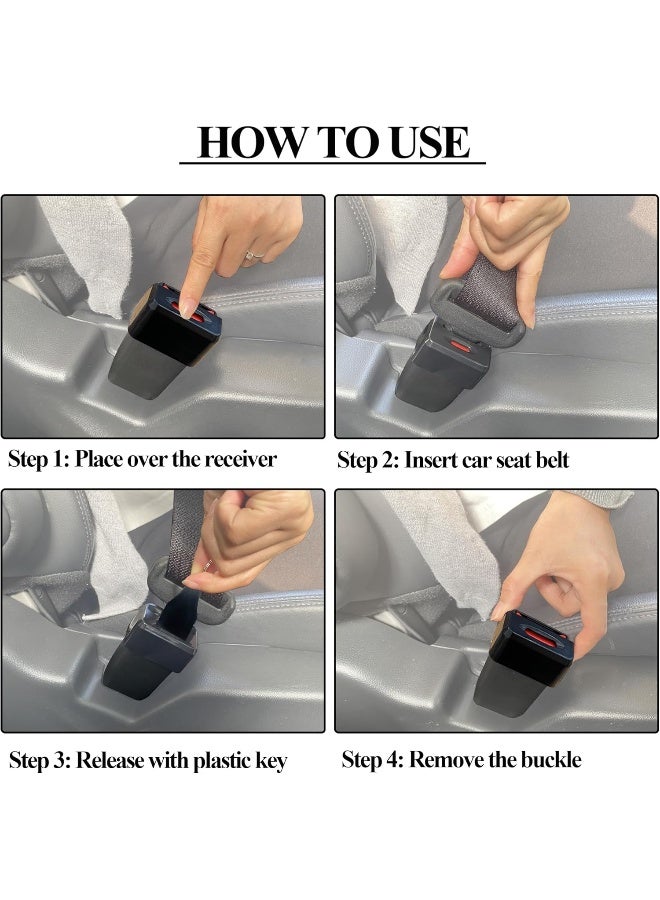 HOW TO USE

Step 1: Place over the receiver

Step 2: Insert car seat belt

Step 3: Release with plastic key

Step 4: Remove the buckle