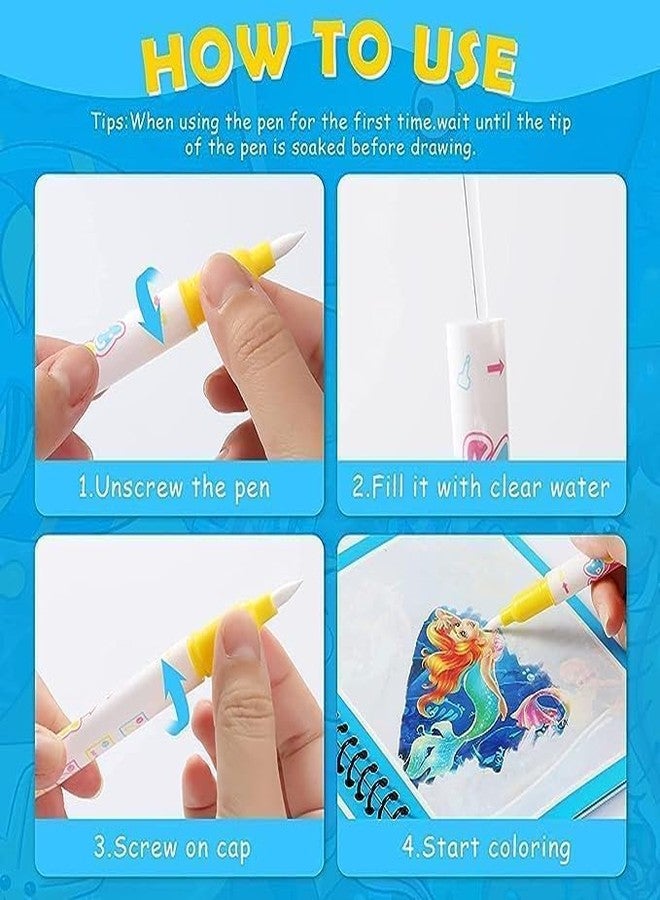 HOW TO USE

Tips:When using the pen for the first time.wait until the tip of the pen is soaked before drawing.

1.Unscrew the pen

2.Fill it with clear water

3.Screw on cap

4.Start coloring