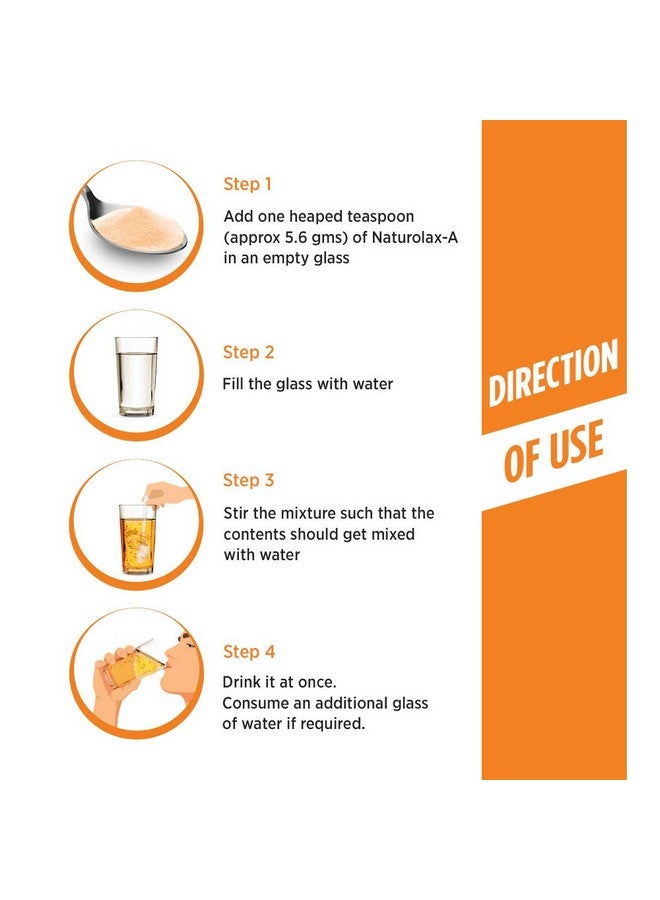 Step 1

Add one heaped teaspoon (approx 5.6 gms) of Naturolax-A in an empty glass

Step 2

Fill the glass with water

Step 3

Stir the mixture such that the contents should get mixed with water

Step 4

Drink it at once.
Consume an additional glass of water if required.

DIRECTION OF USE