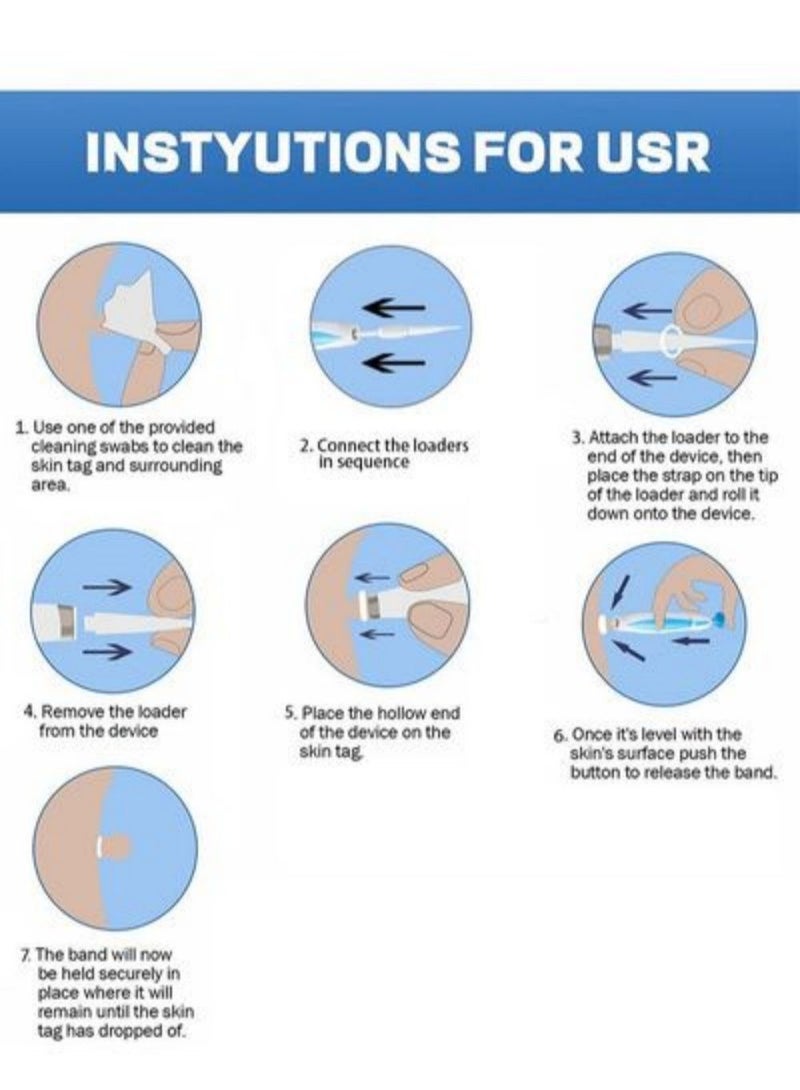 INSTYUTIONS FOR USR

1. Use one of the provided cleaning swabs to clean the skin tag and surrounding area.

2. Connect the loaders in sequence

3. Attach the loader to the end of the device, then place the strap on the tip of the loader and roll it down onto the device.

4. Remove the loader from the device

5. Place the hollow end of the device on the skin tag.

6. Once it's level with the skin's surface push the button to release the band.

7. The band will now be held securely in place where it will remain until the skin tag has dropped of.