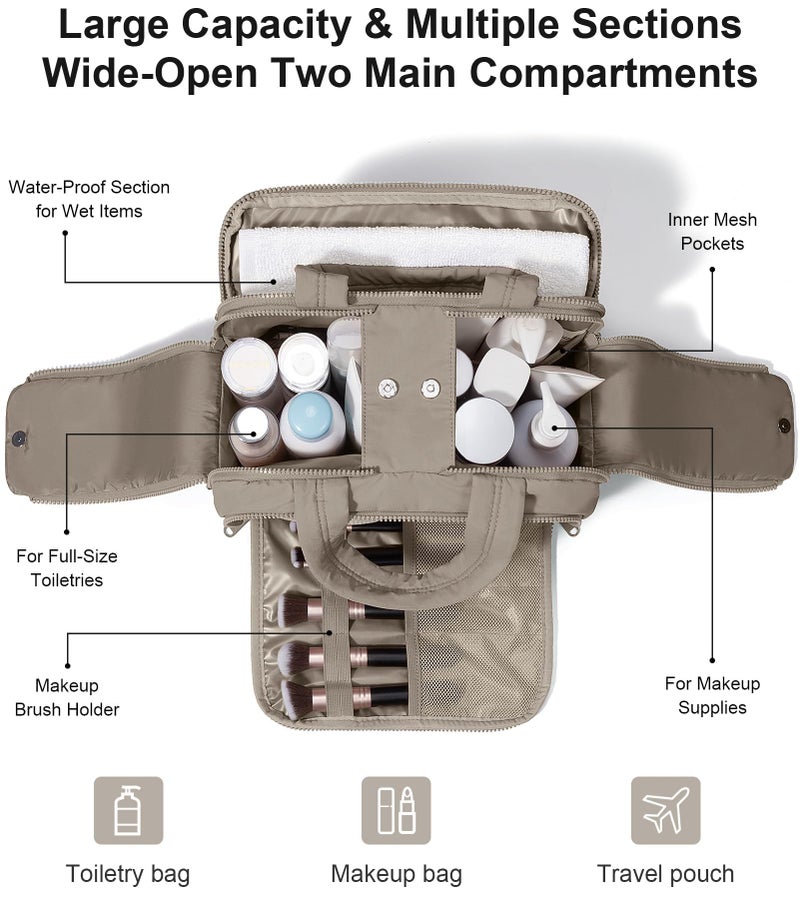 Large Capacity & Multiple Sections
Wide-Open Two Main Compartments

Water-Proof Section for Wet Items

Inner Mesh Pockets

For Full-Size Toiletries

Makeup Brush Holder

For Makeup Supplies

Toiletry bag

Makeup bag

Travel pouch