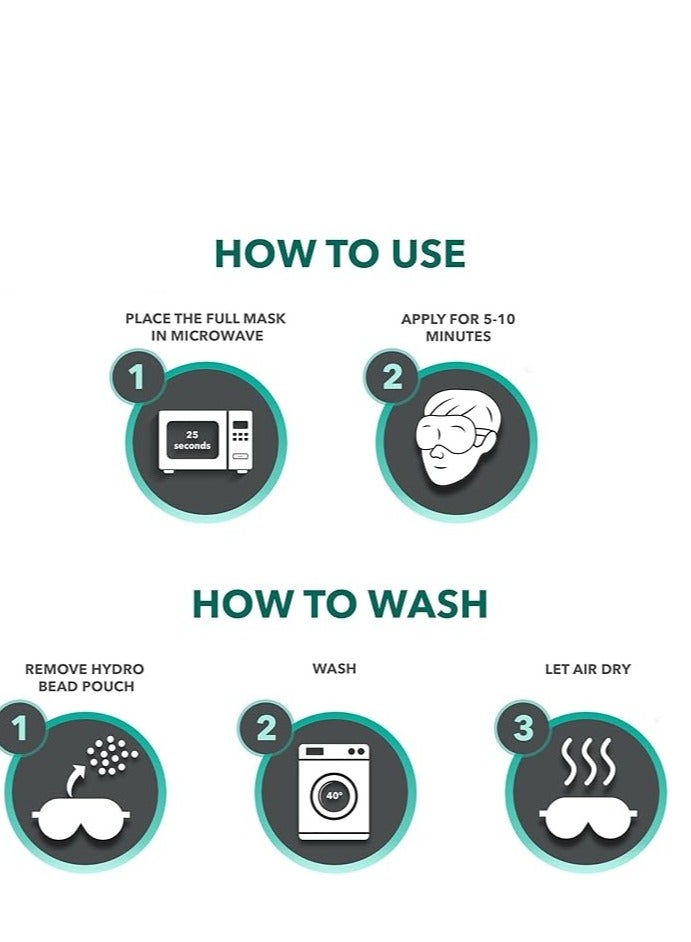 HOW TO USE

PLACE THE FULL MASK IN MICROWAVE

1

25 seconds

APPLY FOR 5-10 MINUTES

2

HOW TO WASH

REMOVE HYDRO BEAD POUCH

1

WASH

2

40°

LET AIR DRY

3