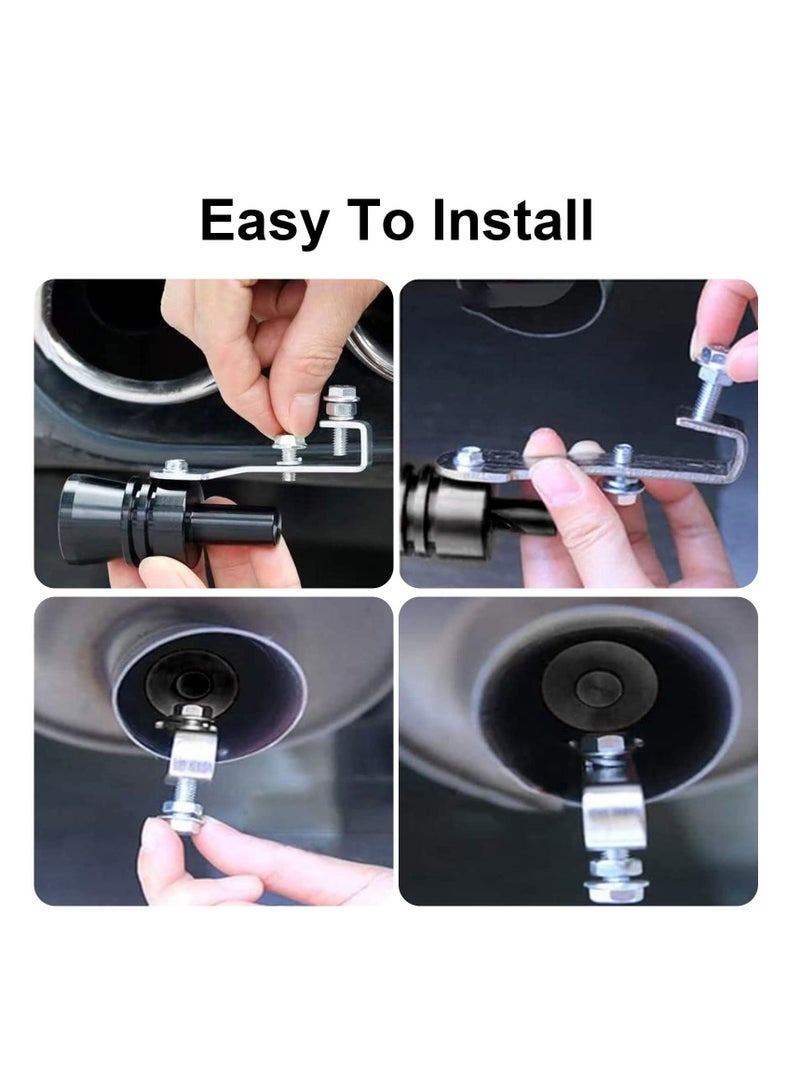 Easy To Install