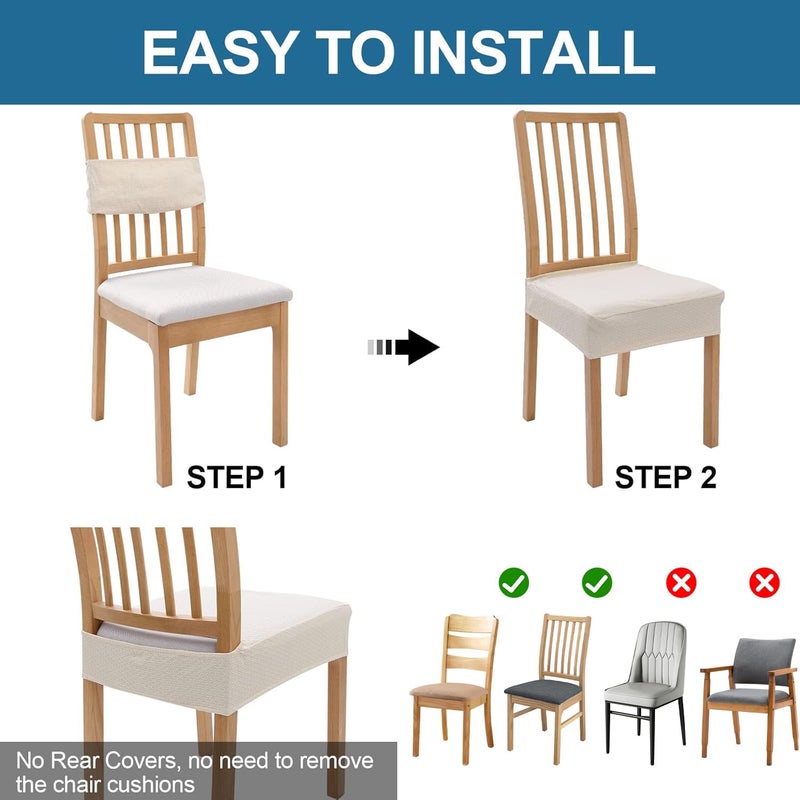 EASY TO INSTALL

STEP 1

STEP 2

No Rear Covers, no need to remove the chair cushions