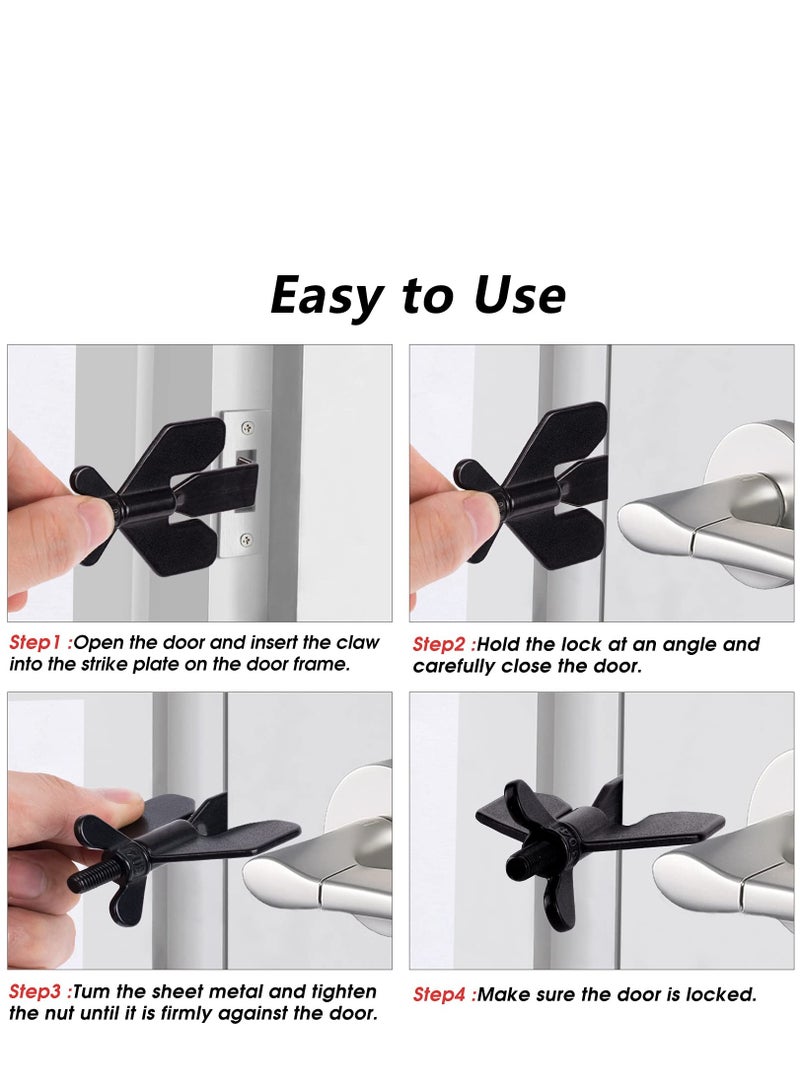 Easy to Use

Step1 :Open the door and insert the claw into the strike plate on the door frame.

Step2 :Hold the lock at an angle and carefully close the door.

Step3 :Tum the sheet metal and tighten the nut until it is firmly against the door.

Step4 :Make sure the door is locked.