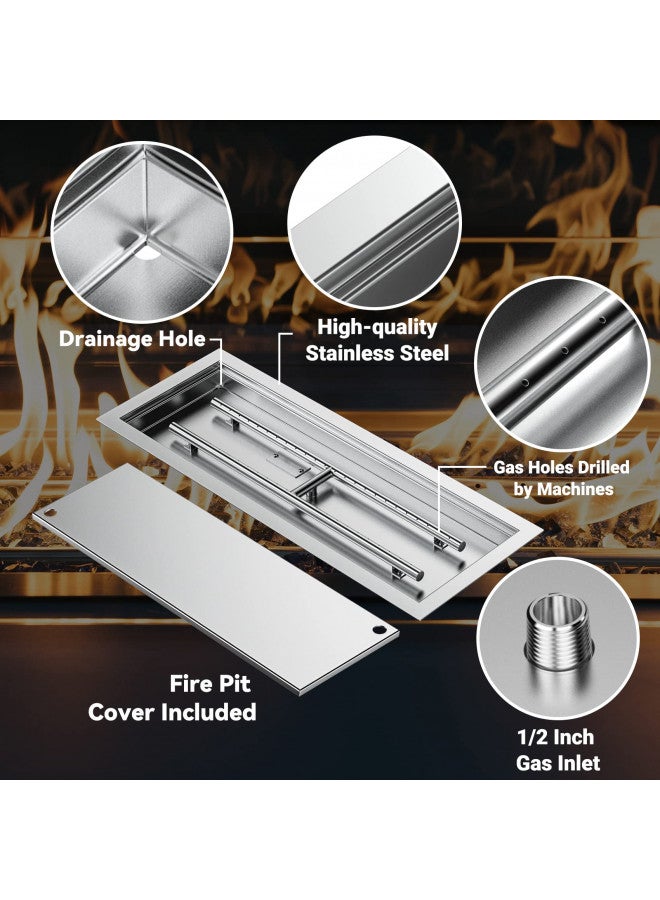 Drainage Hole

High-quality Stainless Steel

Gas Holes Drilled by Machines

Fire Pit Cover Included

1/2 Inch Gas Inlet