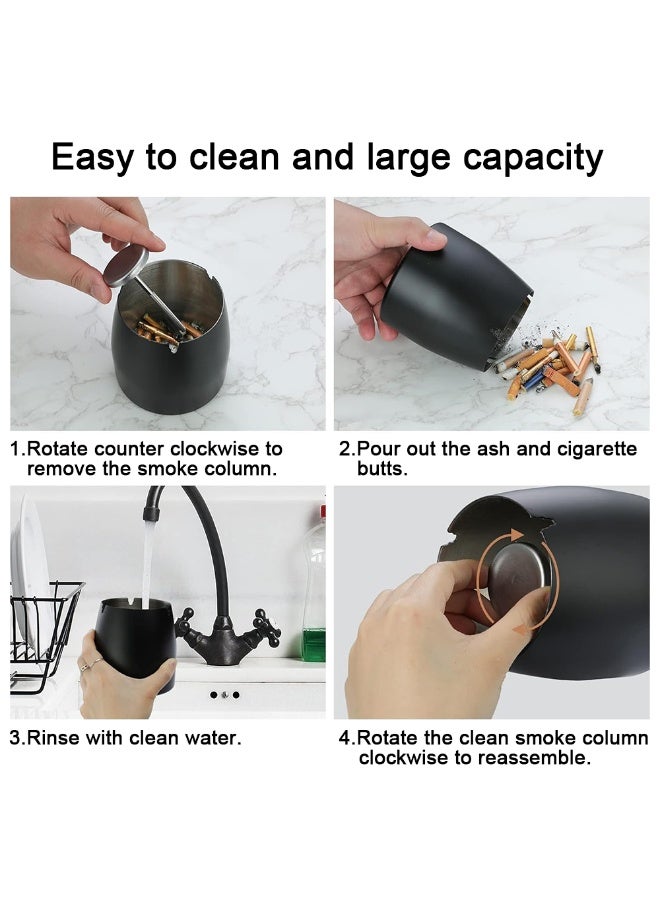 Easy to clean and large capacity

1.Rotate counter clockwise to remove the smoke column.

2.Pour out the ash and cigarette butts.

3.Rinse with clean water.

4.Rotate the clean smoke column clockwise to reassemble.