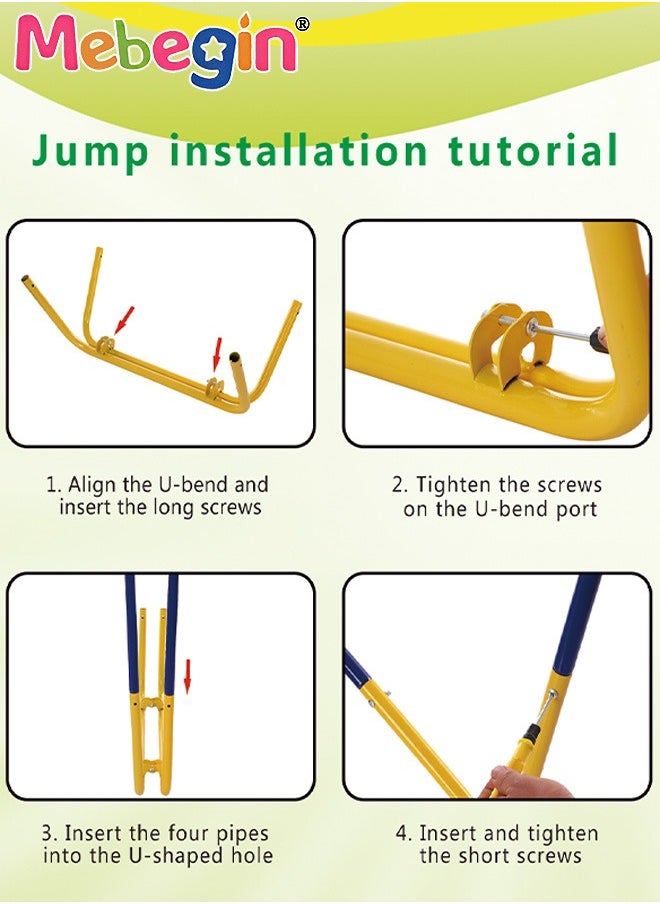 Mebegin®

Jump installation tutorial

1. Align the U-bend and insert the long screws

2. Tighten the screws on the U-bend port

3. Insert the four pipes into the U-shaped hole

4. Insert and tighten the short screws