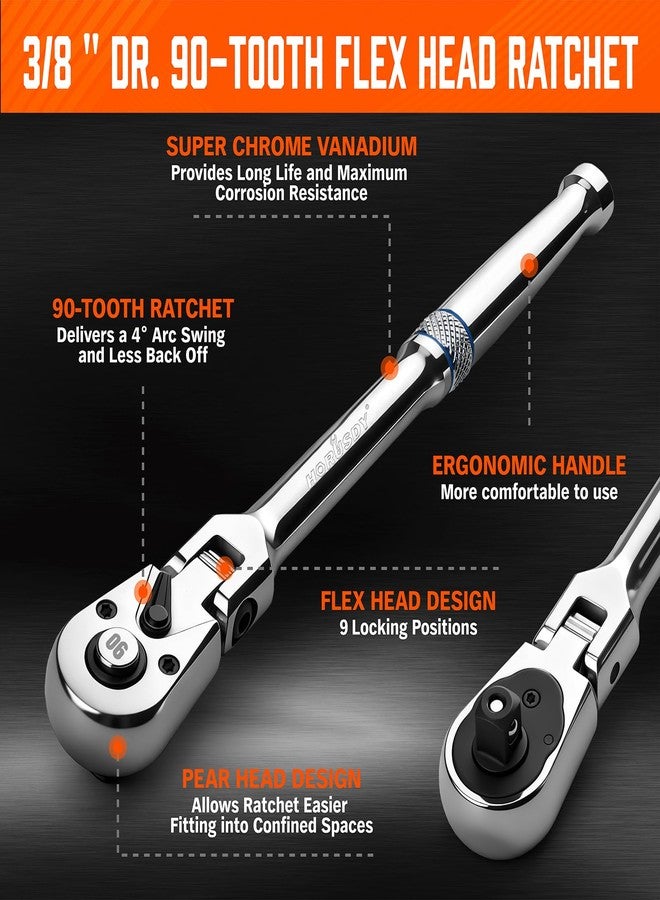 3/8 " DR. 90-TOOTH FLEX HEAD RATCHET

SUPER CHROME VANADIUM
Provides Long Life and Maximum Corrosion Resistance

90-TOOTH RATCHET
Delivers a 4° Arc Swing and Less Back Off

HORUSDY

ERGONOMIC HANDLE
More comfortable to use

FLEX HEAD DESIGN
9 Locking Positions

90

PEAR HEAD DESIGN
Allows Ratchet Easier Fitting into Confined Spaces