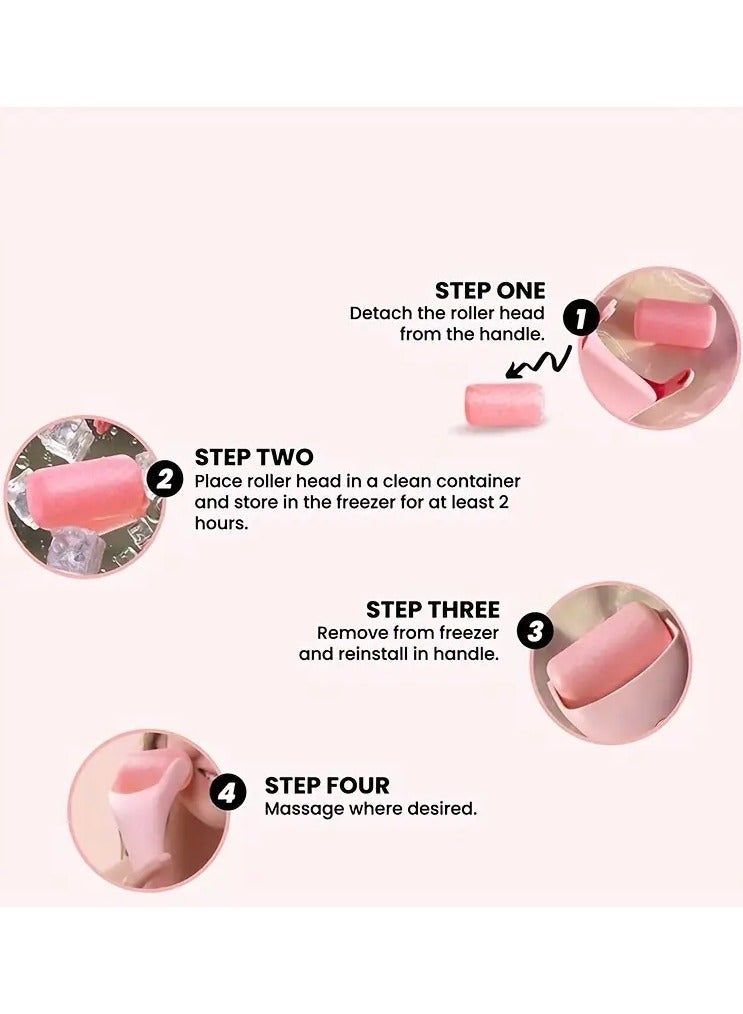 STEP ONE
Detach the roller head from the handle.

1

2

STEP TWO
Place roller head in a clean container and store in the freezer for at least 2 hours.

STEP THREE
Remove from freezer and reinstall in handle.

3

4

STEP FOUR
Massage where desired.