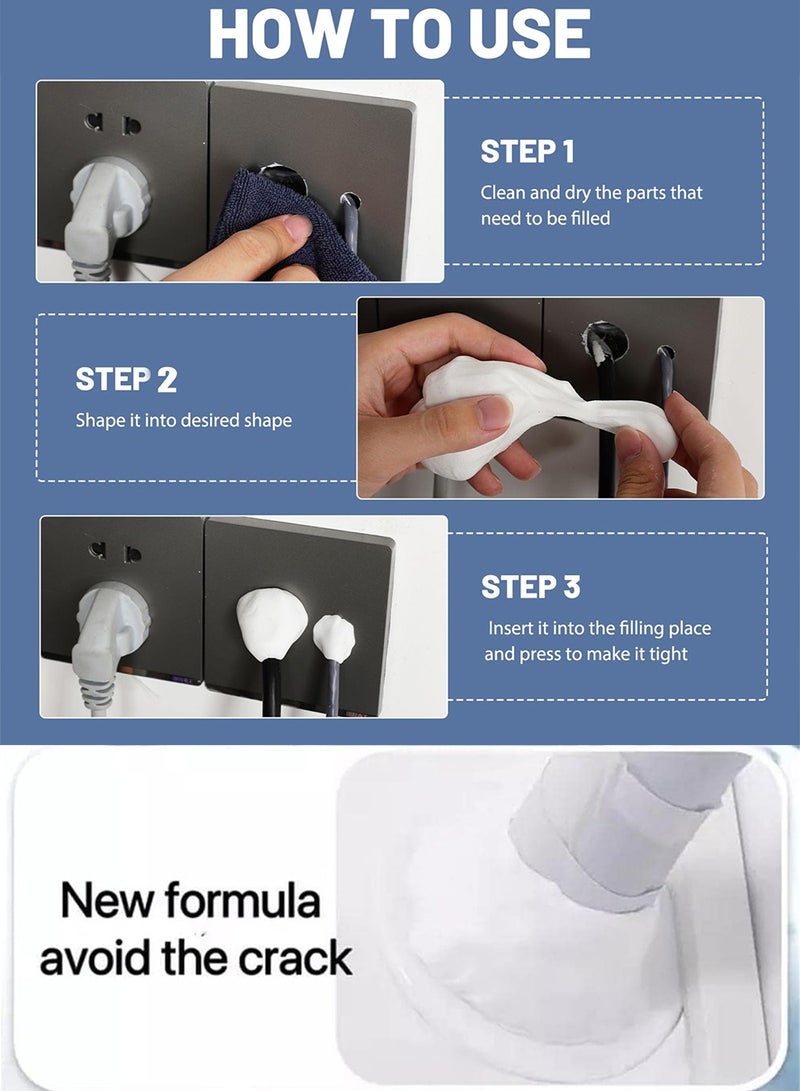 HOW TO USE

STEP 1

Clean and dry the parts that need to be filled

STEP 2

Shape it into desired shape

STEP 3

Insert it into the filling place and press to make it tight

New formula
avoid the crack