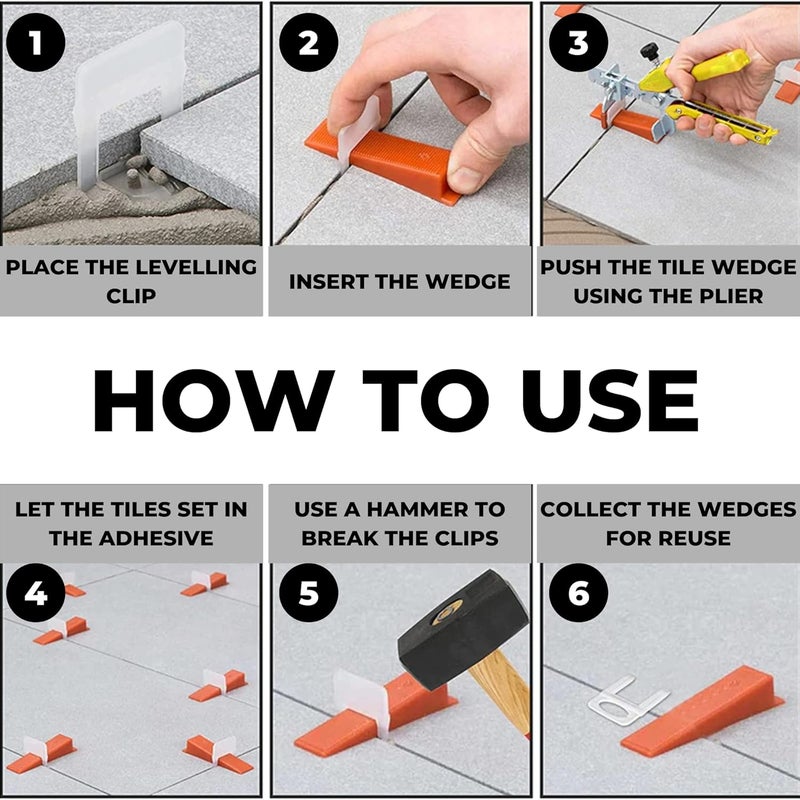 1

PLACE THE LEVELLING CLIP

2

INSERT THE WEDGE

3

PUSH THE TILE WEDGE USING THE PLIER

HOW TO USE

LET THE TILES SET IN THE ADHESIVE

4

USE A HAMMER TO BREAK THE CLIPS

5

COLLECT THE WEDGES FOR REUSE

6