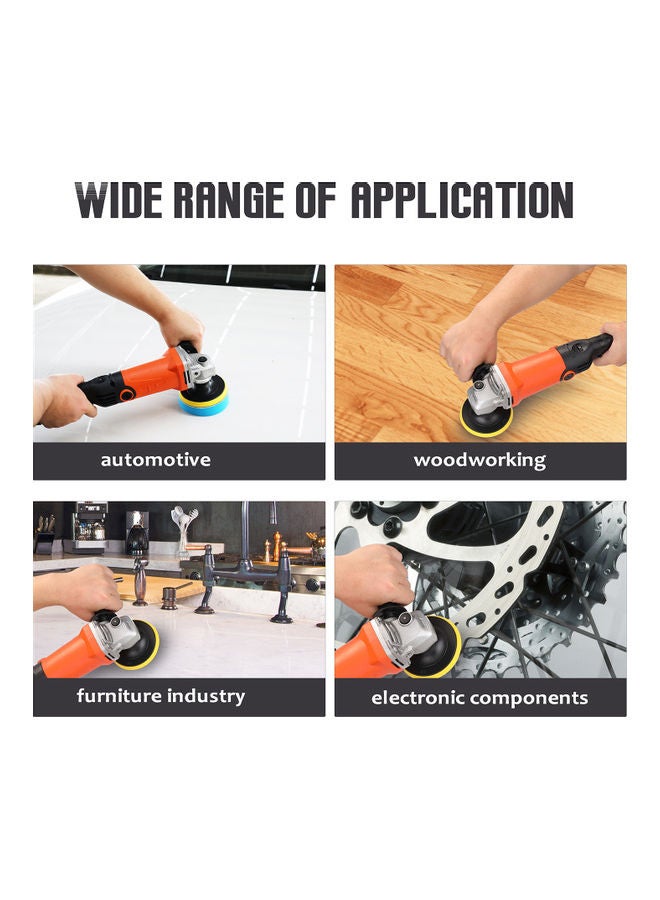 WIDE RANGE OF APPLICATION

automotive

woodworking

furniture industry

electronic components