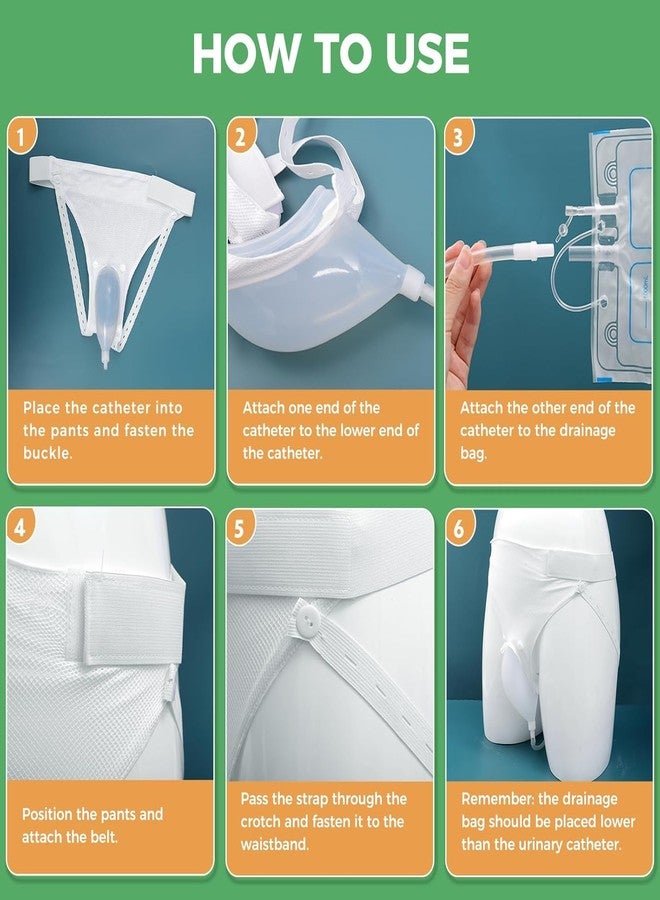 HOW TO USE

1

Place the catheter into the pants and fasten the buckle.

2

Attach one end of the catheter to the lower end of the catheter.

3

Attach the other end of the catheter to the drainage bag.

4

Position the pants and attach the belt.

5

Pass the strap through the crotch and fasten it to the waistband.

6

Remember: the drainage bag should be placed lower than the urinary catheter.