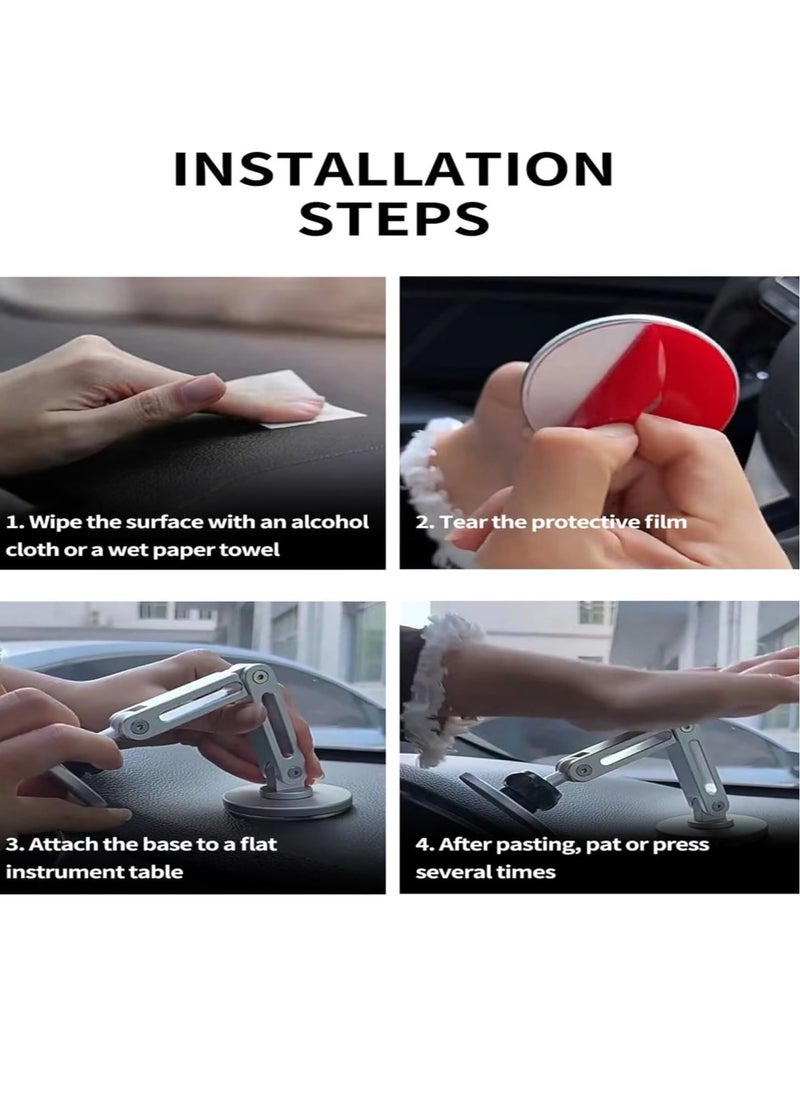 INSTALLATION STEPS

1. Wipe the surface with an alcohol cloth or a wet paper towel

2. Tear the protective film

3. Attach the base to a flat instrument table

4. After pasting, pat or press several times