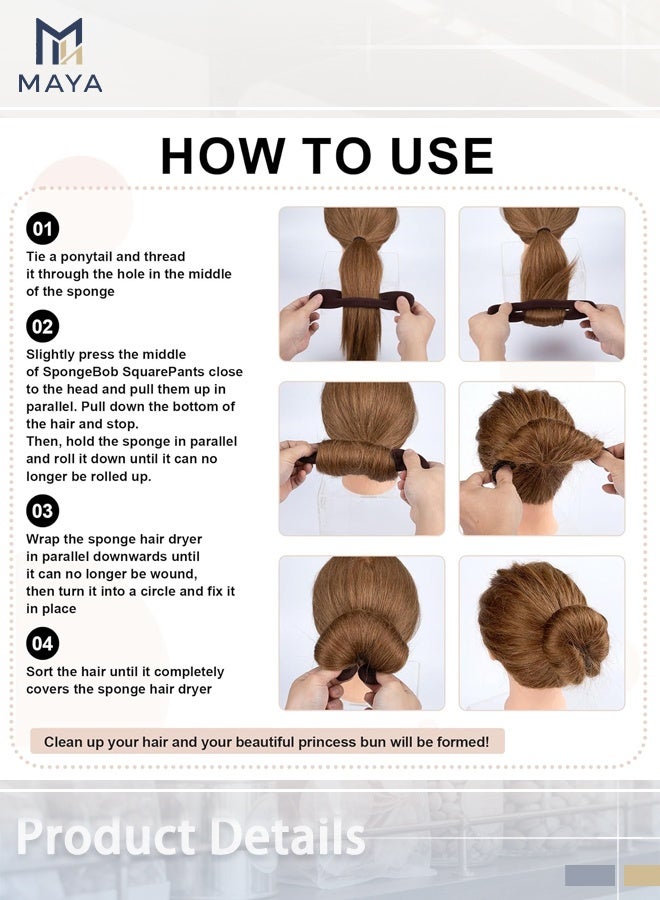 MAYA

HOW TO USE

01
Tie a ponytail and thread it through the hole in the middle of the sponge

02
Slightly press the middle of SpongeBob SquarePants close to the head and pull them up in parallel. Pull down the bottom of the hair and stop.
Then, hold the sponge in parallel and roll it down until it can no longer be rolled up.

03
Wrap the sponge hair dryer in parallel downwards until it can no longer be wound, then turn it into a circle and fix it in place

04
Sort the hair until it completely covers the sponge hair dryer

Clean up your hair and your beautiful princess bun will be formed!

Product Details