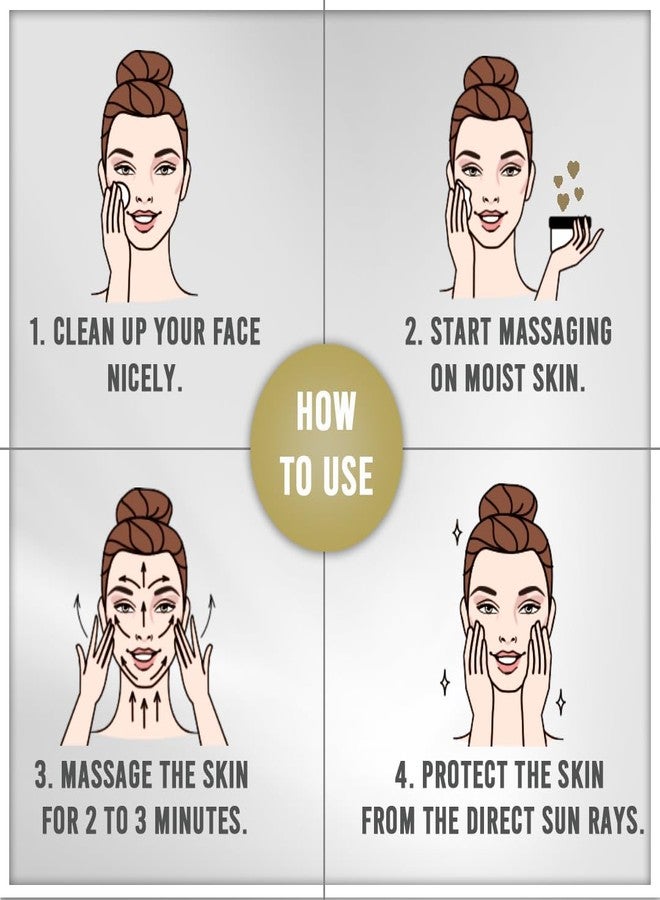 1. CLEAN UP YOUR FACE NICELY.

2. START MASSAGING ON MOIST SKIN.

HOW TO USE

3. MASSAGE THE SKIN FOR 2 TO 3 MINUTES.

4. PROTECT THE SKIN FROM THE DIRECT SUN RAYS.