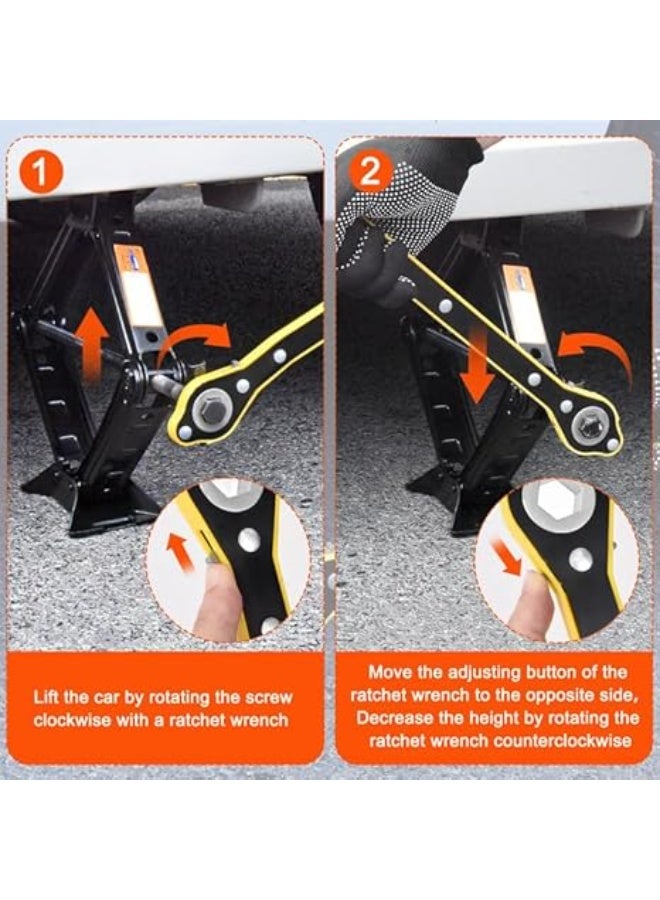 1

Lift the car by rotating the screw clockwise with a ratchet wrench

2

Move the adjusting button of the ratchet wrench to the opposite side, Decrease the height by rotating the ratchet wrench counterclockwise