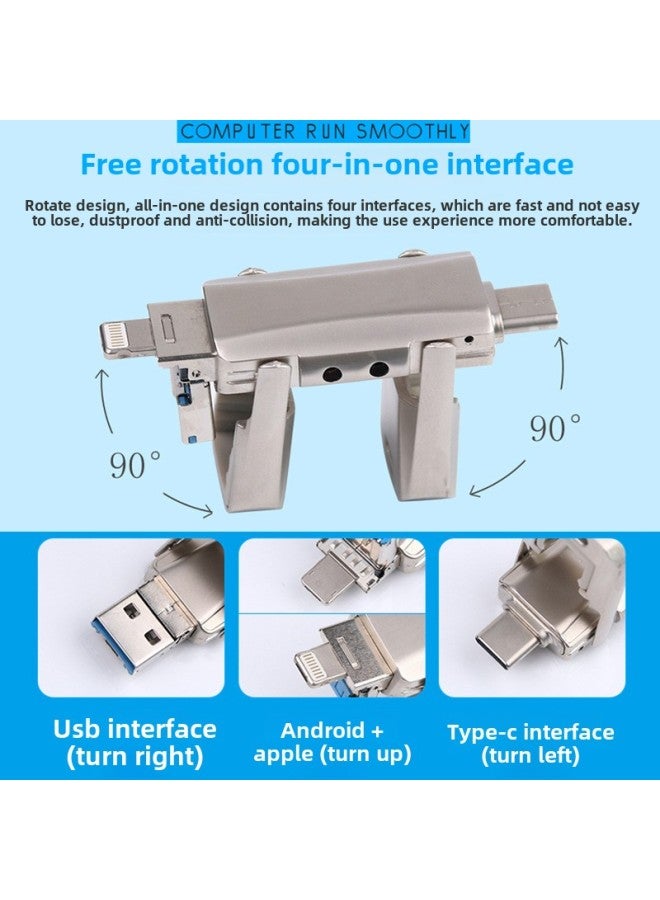 COMPUTER RUN SMOOTHLY

Free rotation four-in-one interface

Rotate design, all-in-one design contains four interfaces, which are fast and not easy to lose, dustproof and anti-collision, making the use experience more comfortable.

90°

90°

Usb interface (turn right)

Android + apple (turn up)

Type-c interface (turn left)