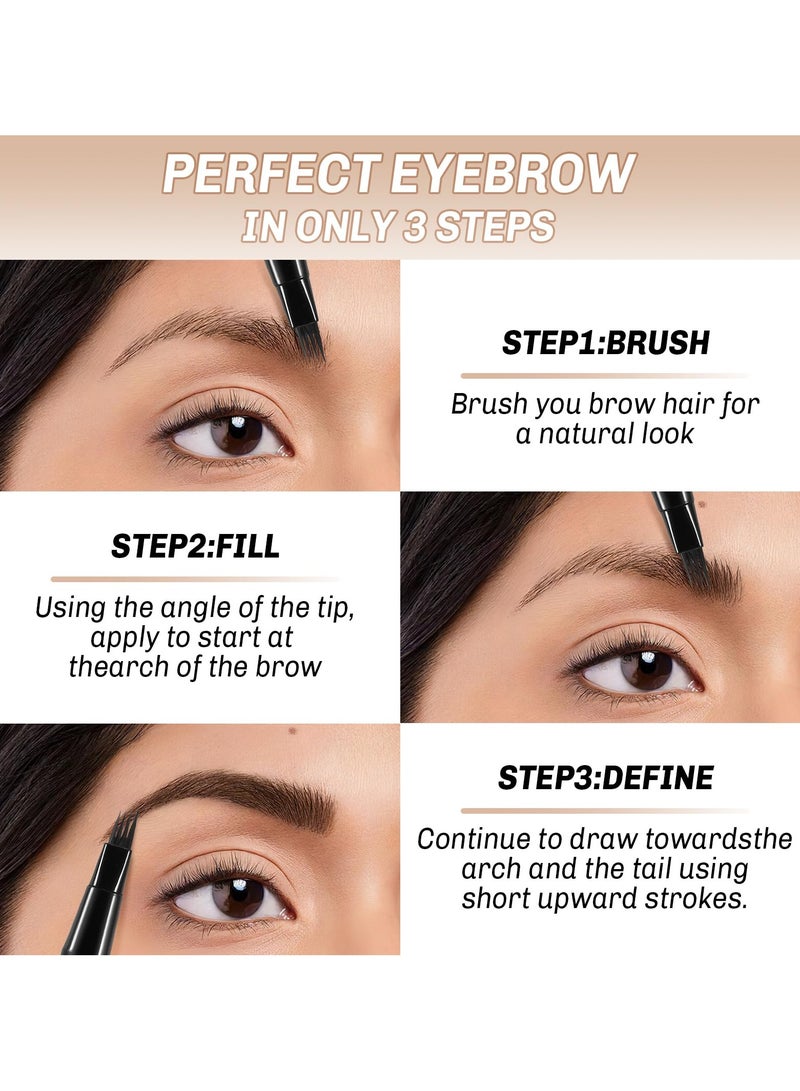 PERFECT EYEBROW
IN ONLY 3 STEPS

STEP1:BRUSH

Brush you brow hair for a natural look

STEP2:FILL

Using the angle of the tip, apply to start at thearch of the brow

STEP3:DEFINE

Continue to draw towardsthe arch and the tail using short upward strokes.