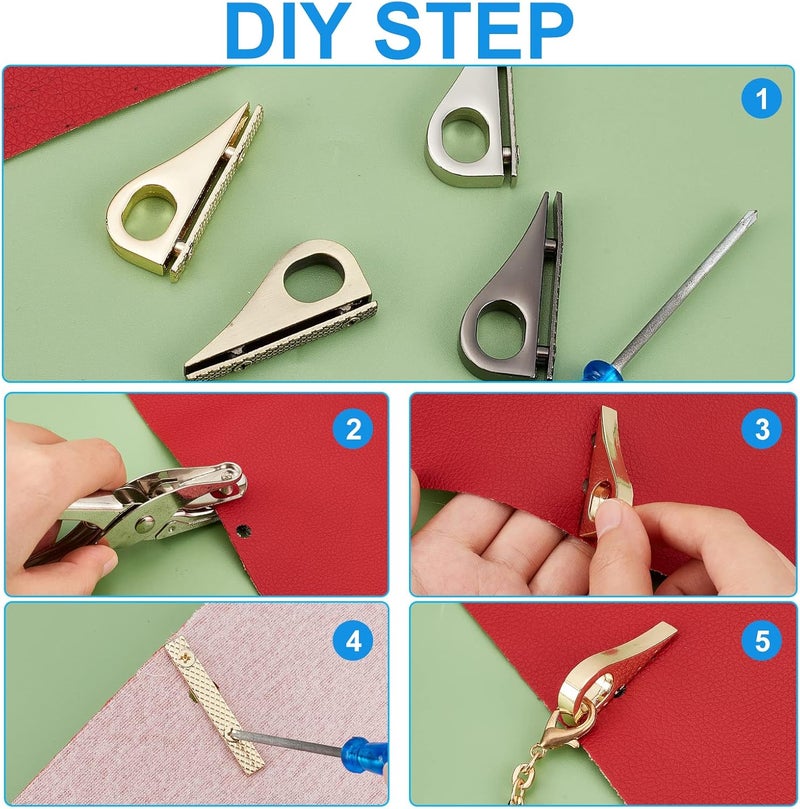 DIY STEP

1

2

3

4

5