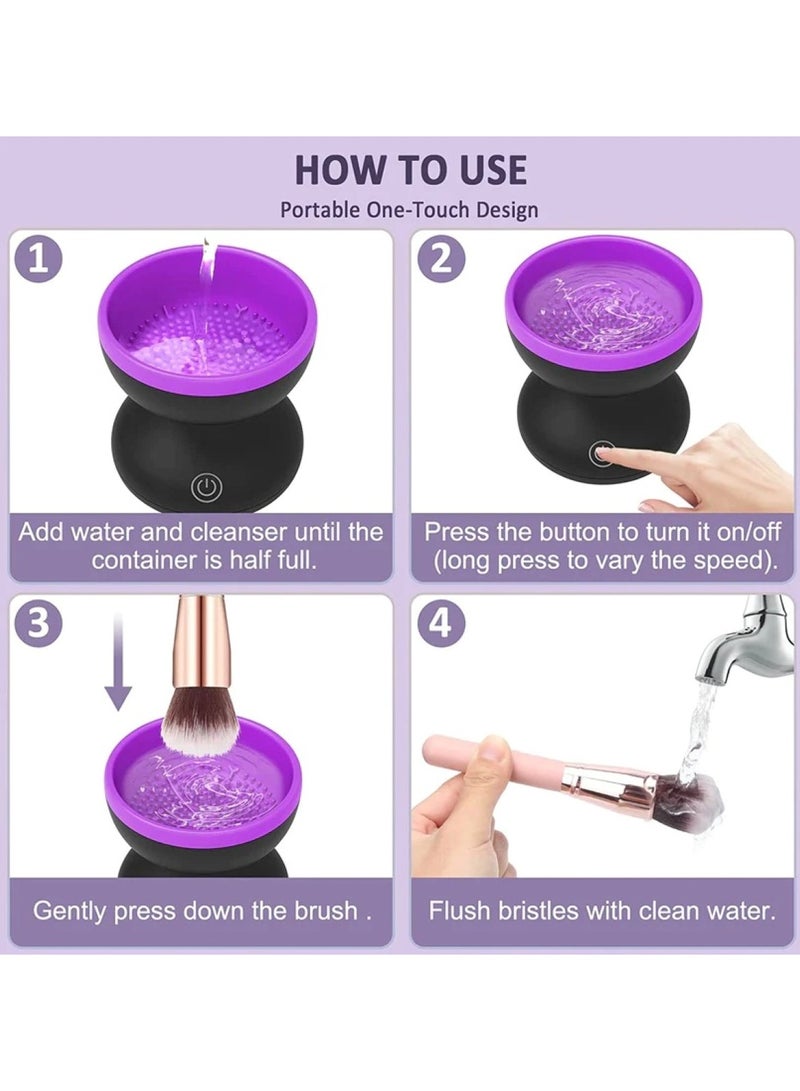 HOW TO USE

Portable One-Touch Design

1

Add water and cleanser until the container is half full.

2

Press the button to turn it on/off (long press to vary the speed).

3

Gently press down the brush .

4

Flush bristles with clean water.