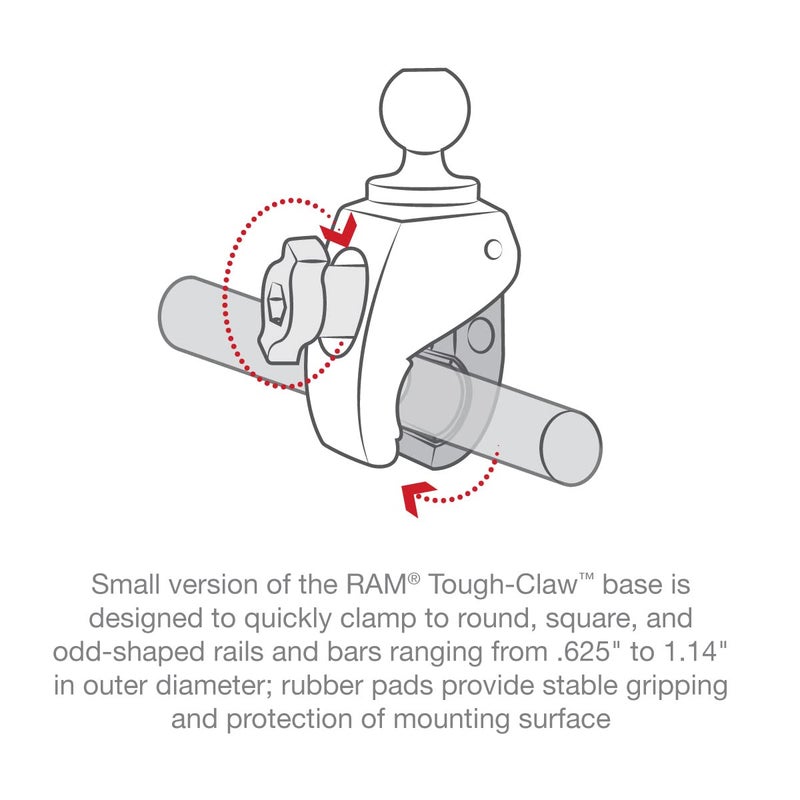 Small version of the RAM® Tough-Claw™ base is designed to quickly clamp to round, square, and odd-shaped rails and bars ranging from .625" to 1.14" in outer diameter; rubber pads provide stable gripping and protection of mounting surface