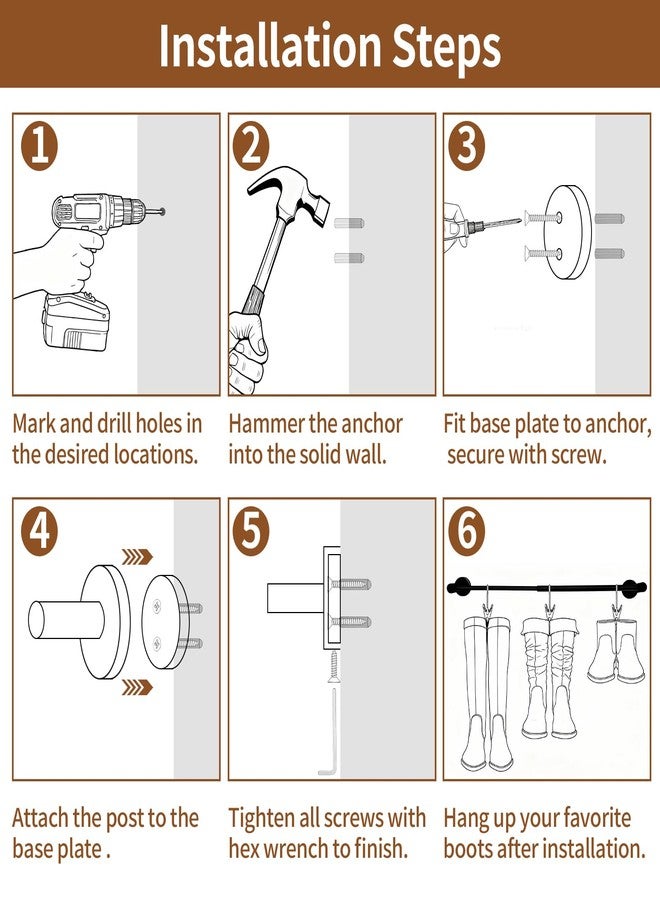 Installation Steps

1

Mark and drill holes in the desired locations.

2

Hammer the anchor into the solid wall.

3

Fit base plate to anchor, secure with screw.

4

Attach the post to the base plate .

5

Tighten all screws with hex wrench to finish.

6

Hang up your favorite boots after installation.