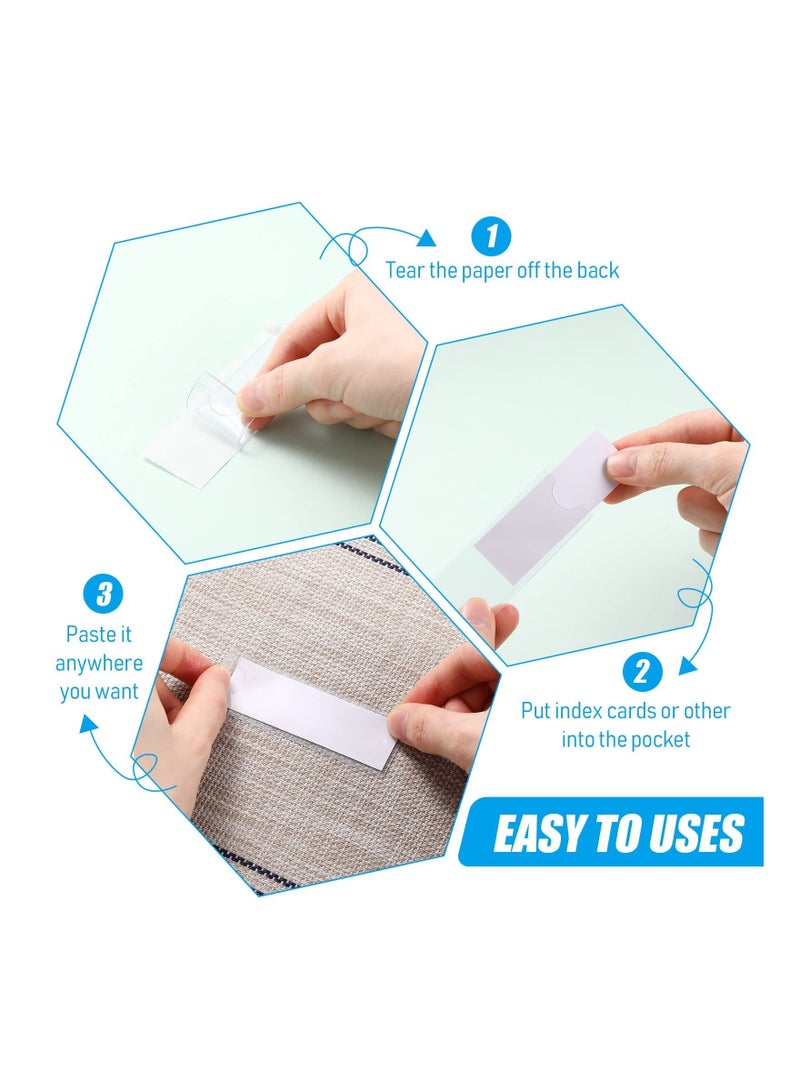 1
Tear the paper off the back

3
Paste it anywhere you want

2
Put index cards or other into the pocket

EASY TO USES