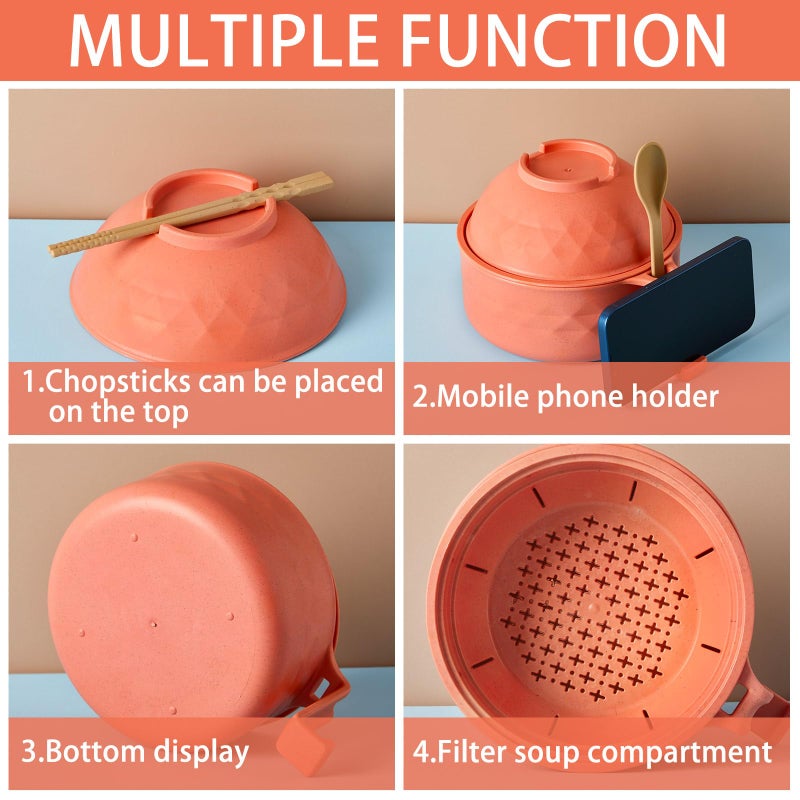 MULTIPLE FUNCTION

1.Chopsticks can be placed on the top

2.Mobile phone holder

3.Bottom display

4.Filter soup compartment