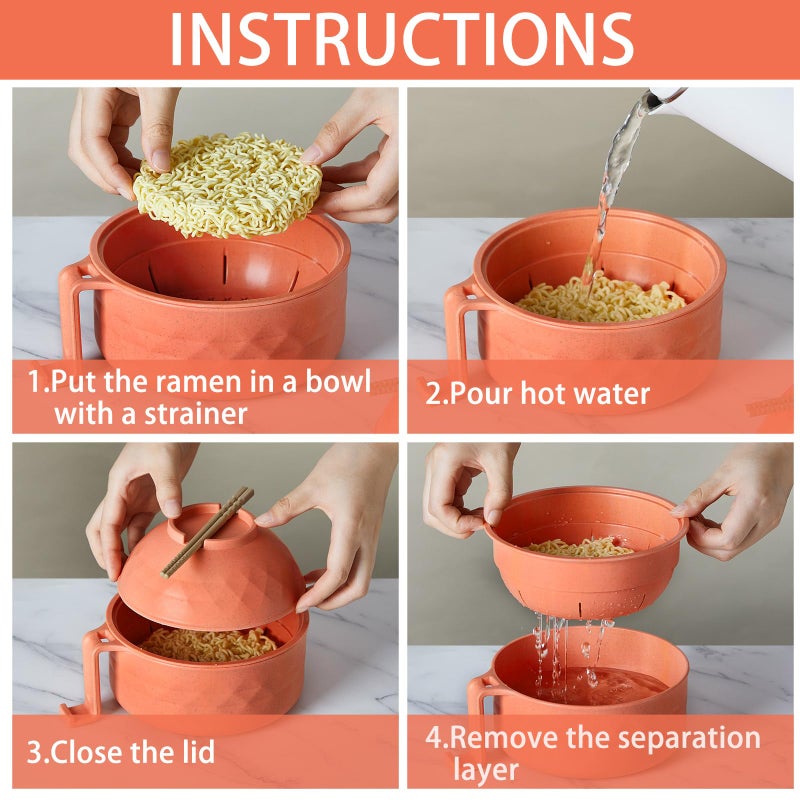 INSTRUCTIONS

1.Put the ramen in a bowl with a strainer

2.Pour hot water

3.Close the lid

4.Remove the separation layer