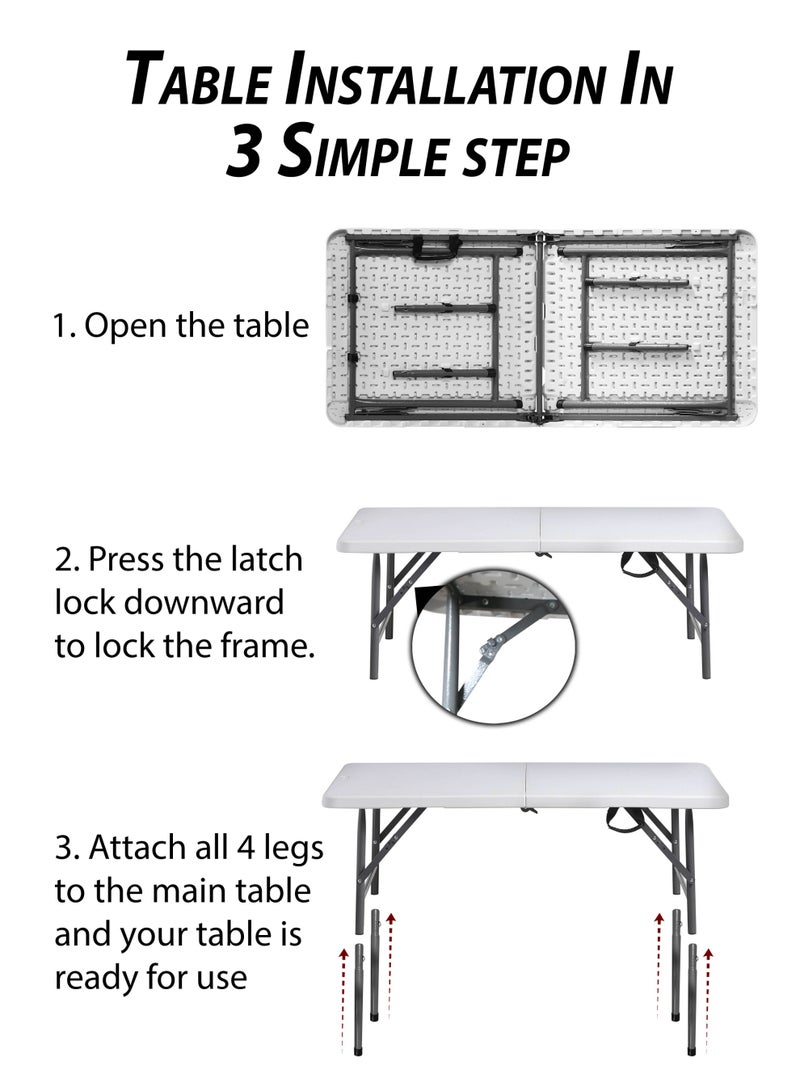 TABLE INSTALLATION IN 3 SIMPLE STEP

1. Open the table

2. Press the latch lock downward to lock the frame.

3. Attach all 4 legs to the main table and your table is ready for use