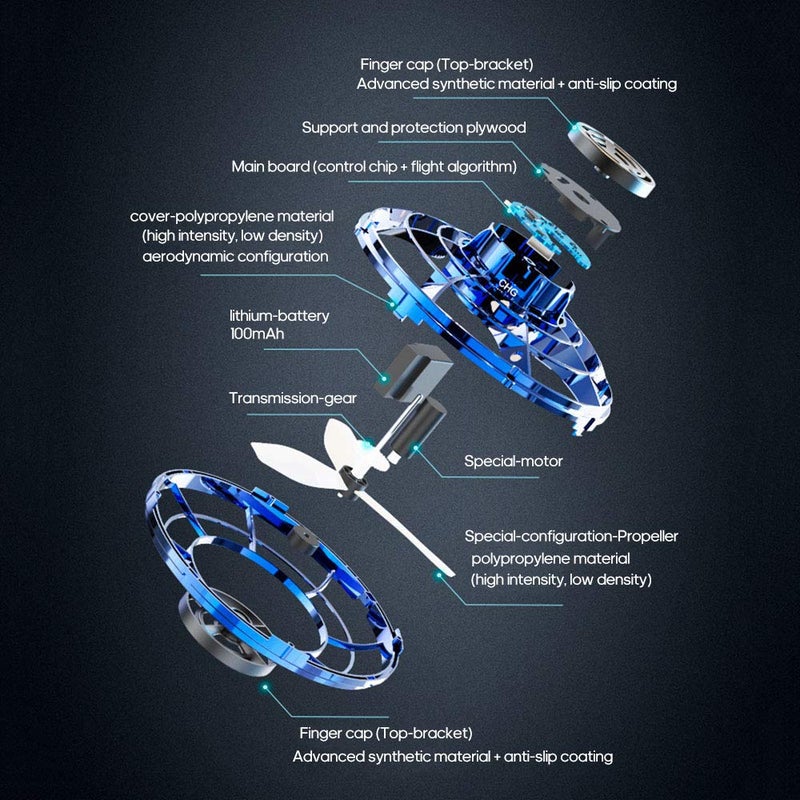 Finger cap (Top-bracket)
Advanced synthetic material + anti-slip coating

Support and protection plywood

Main board (control chip + flight algorithm)

cover-polypropylene material
(high intensity, low density)
aerodynamic configuration

CHG

lithium-battery
100mAh

Transmission-gear

Special-motor

Special-configuration-Propeller
polypropylene material
(high intensity, low density)

Finger cap (Top-bracket)
Advanced synthetic material + anti-slip coating