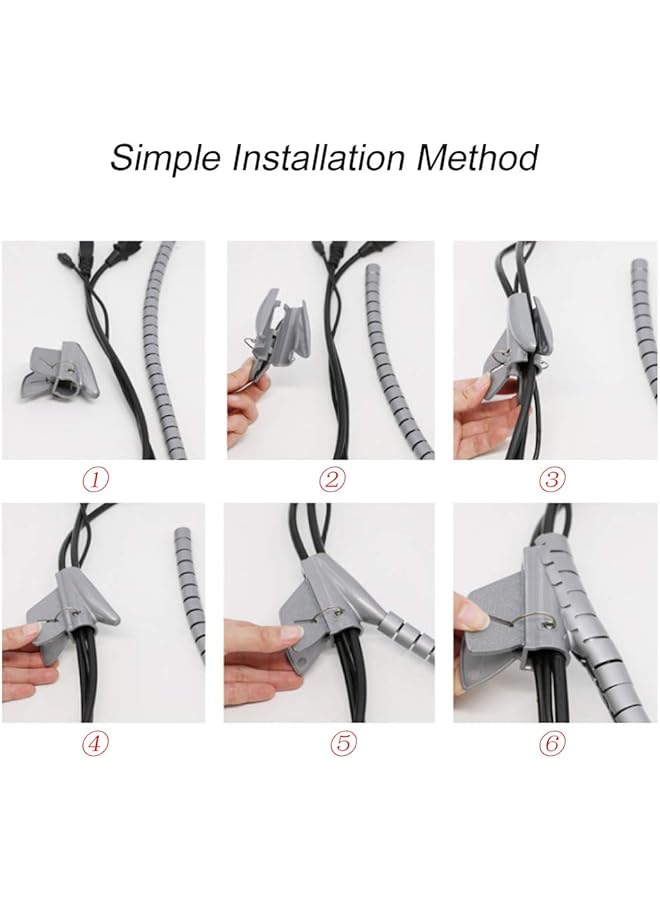 Simple Installation Method

①

②

③

④

⑤

⑥