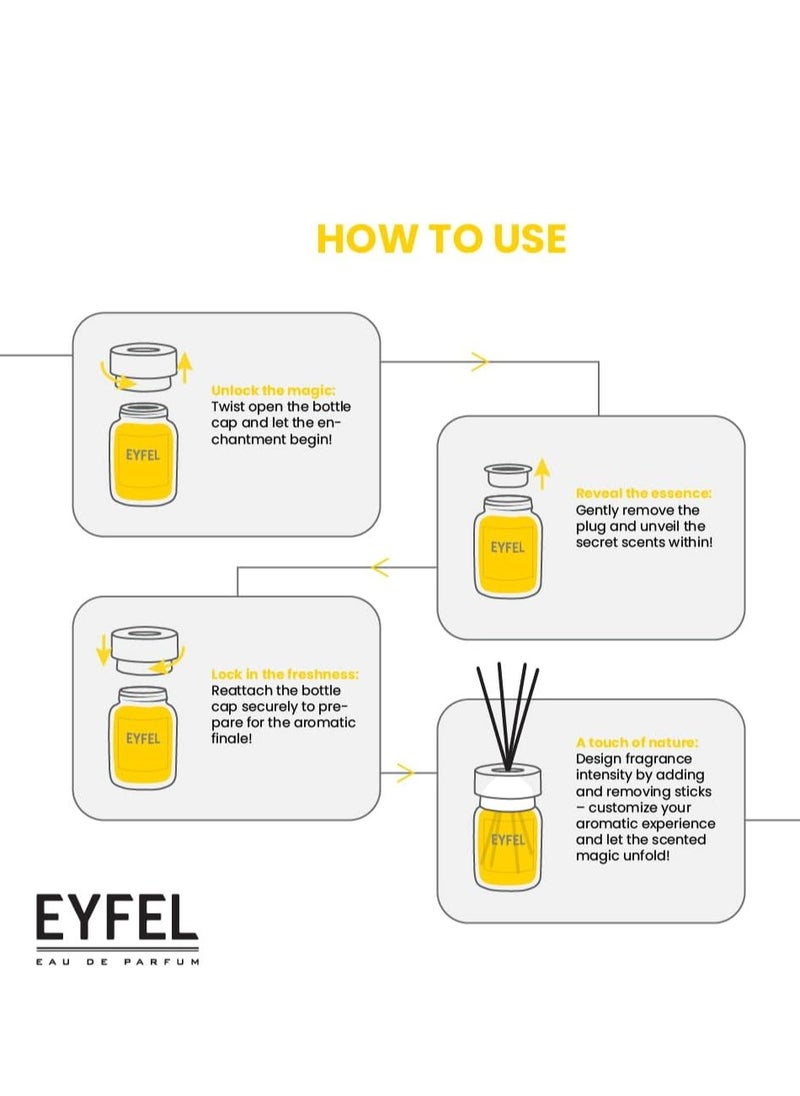 HOW TO USE

EYFEL

Unlock the magic:
Twist open the bottle cap and let the enchantment begin!

EYFEL

Reveal the essence:
Gently remove the plug and unveil the secret scents within!

EYFEL

Lock in the freshness:
Reattach the bottle cap securely to prepare for the aromatic finale!

EYFEL

A touch of nature:
Design fragrance intensity by adding and removing sticks – customize your aromatic experience and let the scented magic unfold!

EYFEL
EAU DE PARFUM