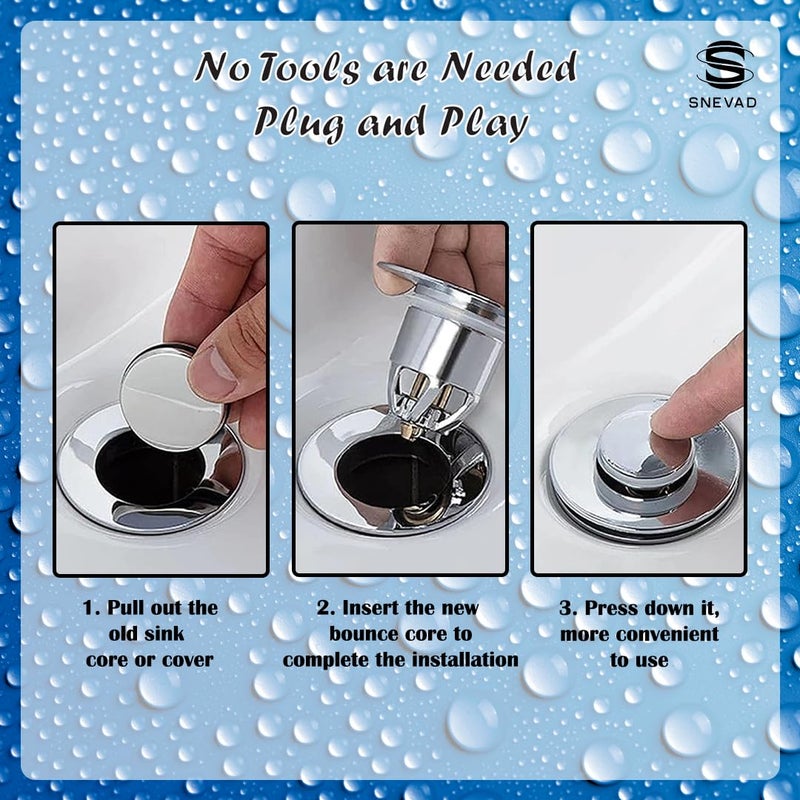 No Tools are Needed
Plug and Play

SNEVAD

1. Pull out the old sink core or cover

2. Insert the new bounce core to complete the installation

3. Press down it, more convenient to use